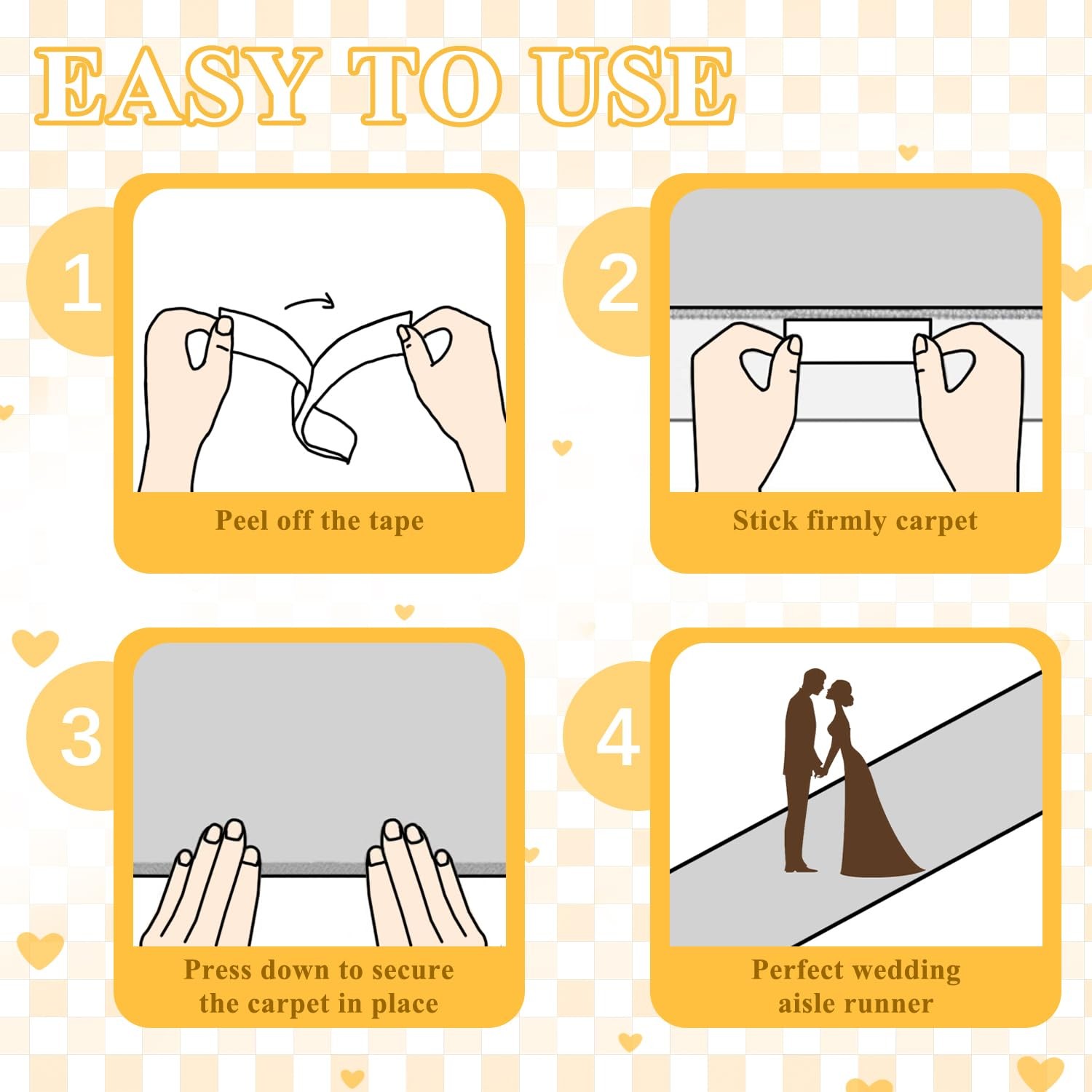 EASY TO USE

1

Peel off the tape

2

Stick firmly carpet

3

Press down to secure the carpet in place

4

Perfect wedding aisle runner