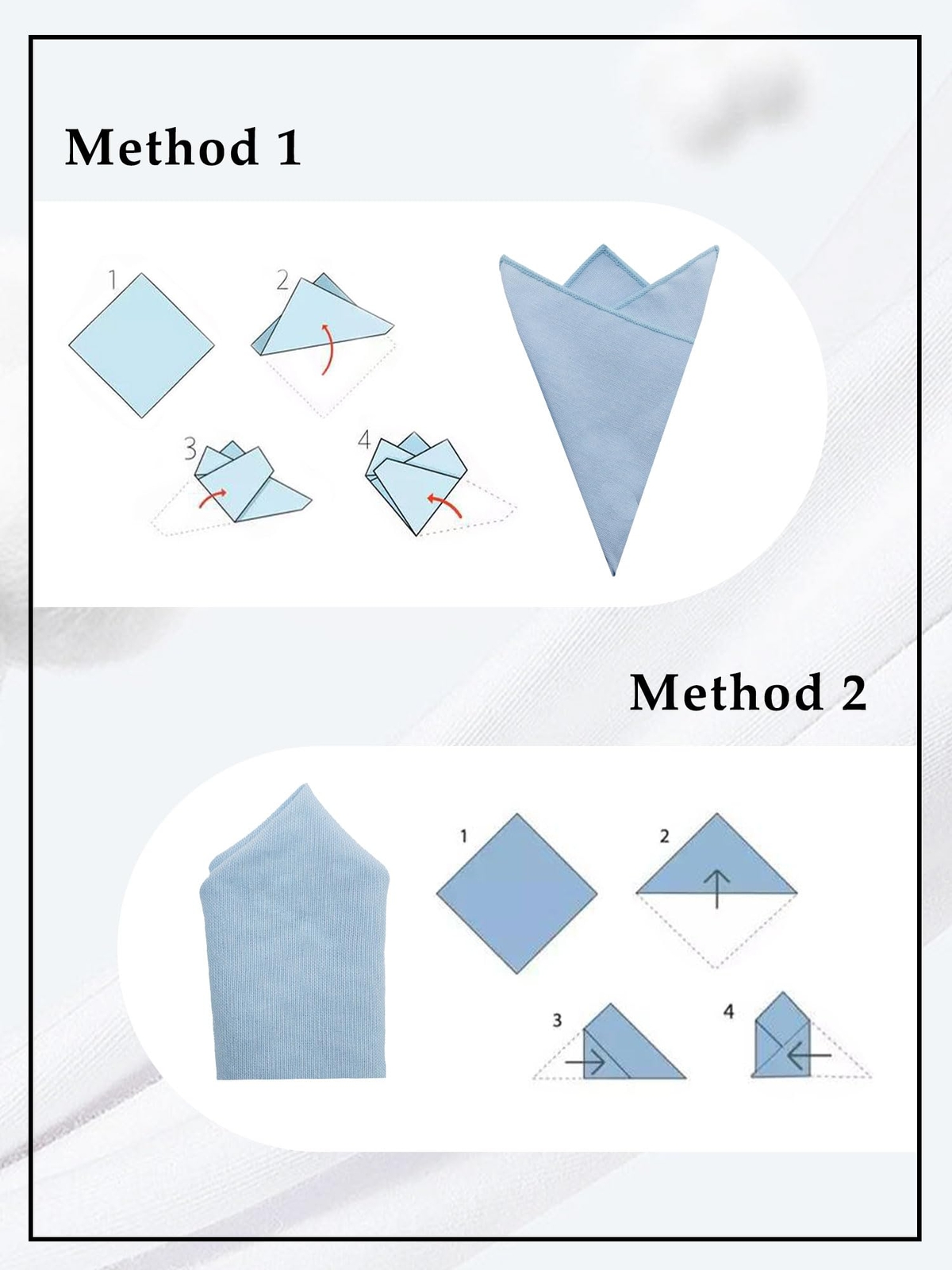 Method 1

1

2

3

4

Method 2

1

2

3

4