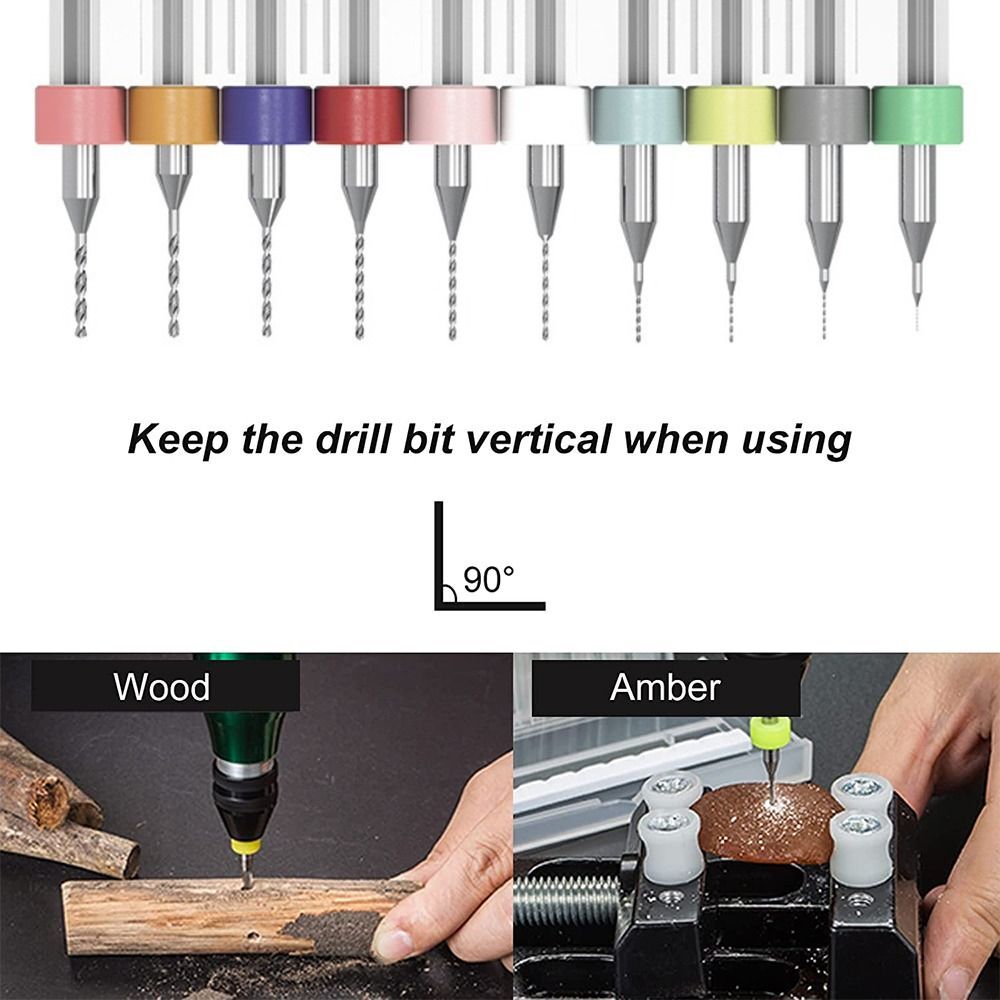 Keep the drill bit vertical when using

90°

Wood

Amber