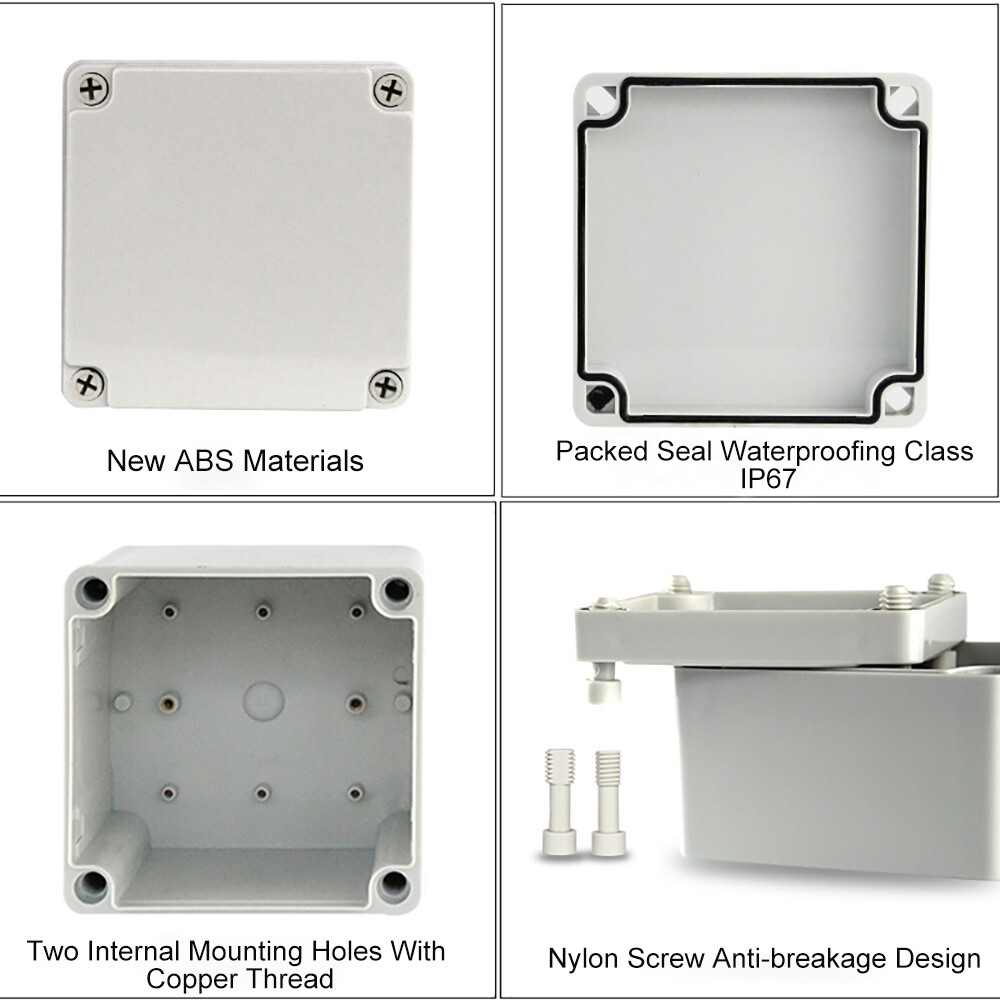 New ABS Materials

Packed Seal Waterproofing Class IP67

Two Internal Mounting Holes With Copper Thread

Nylon Screw Anti-breakage Design