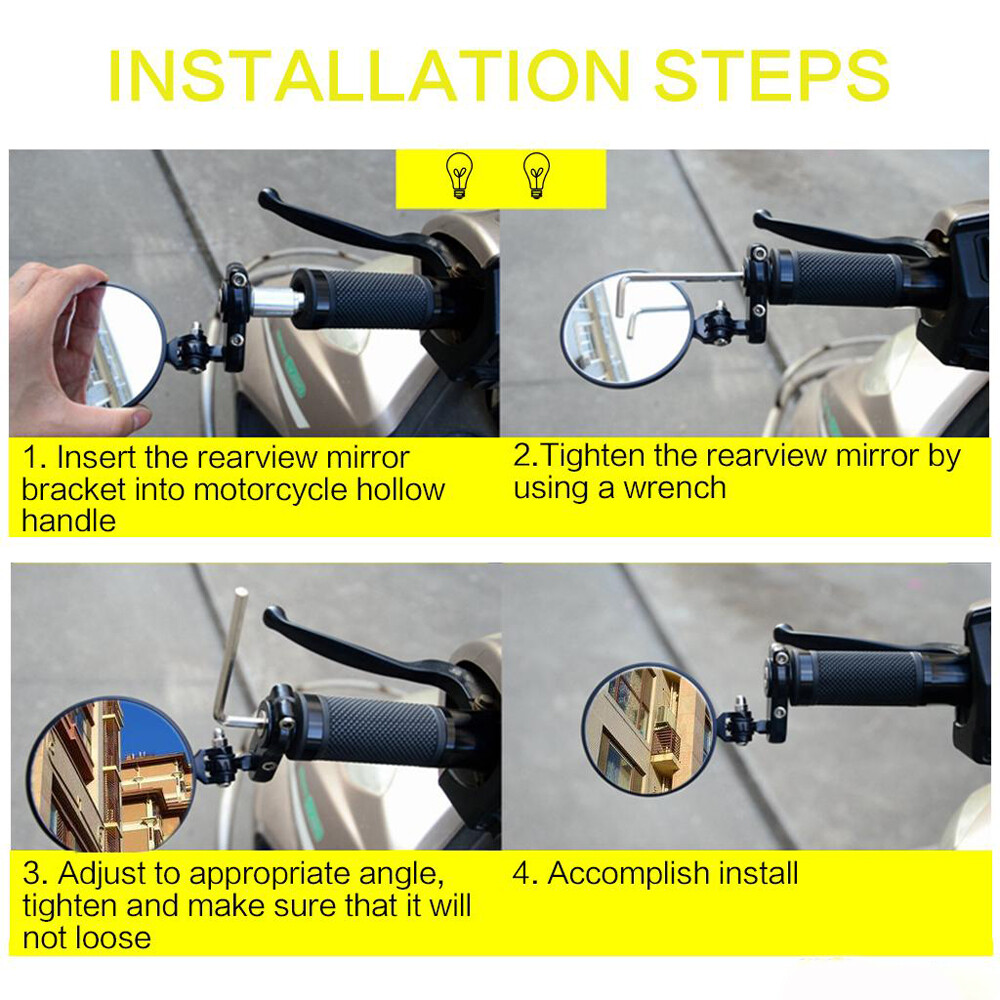 INSTALLATION STEPS

1. Insert the rearview mirror bracket into motorcycle hollow handle

2.Tighten the rearview mirror by using a wrench

3. Adjust to appropriate angle, tighten and make sure that it will not loose

4. Accomplish install