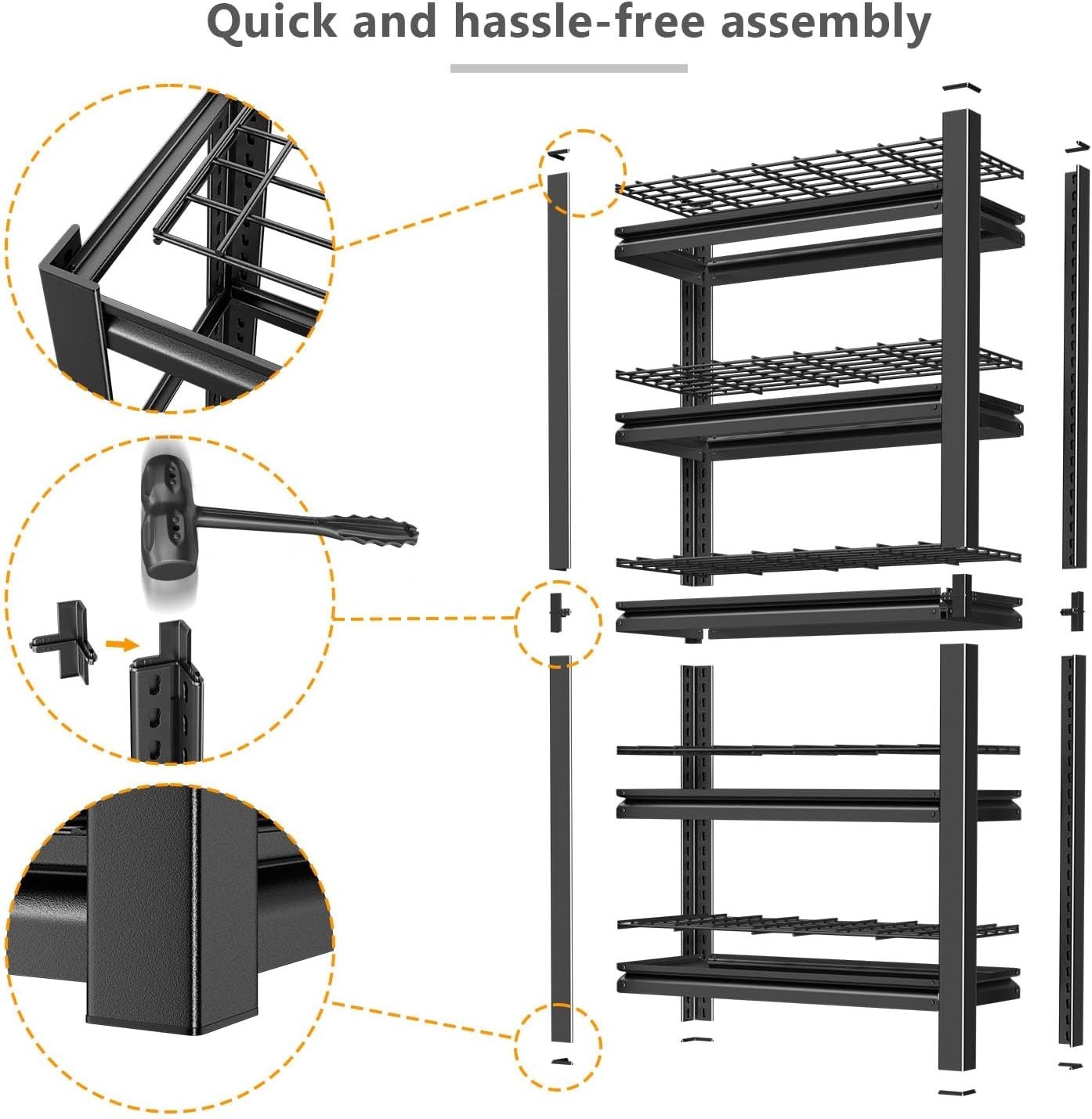 Quick and hassle-free assembly