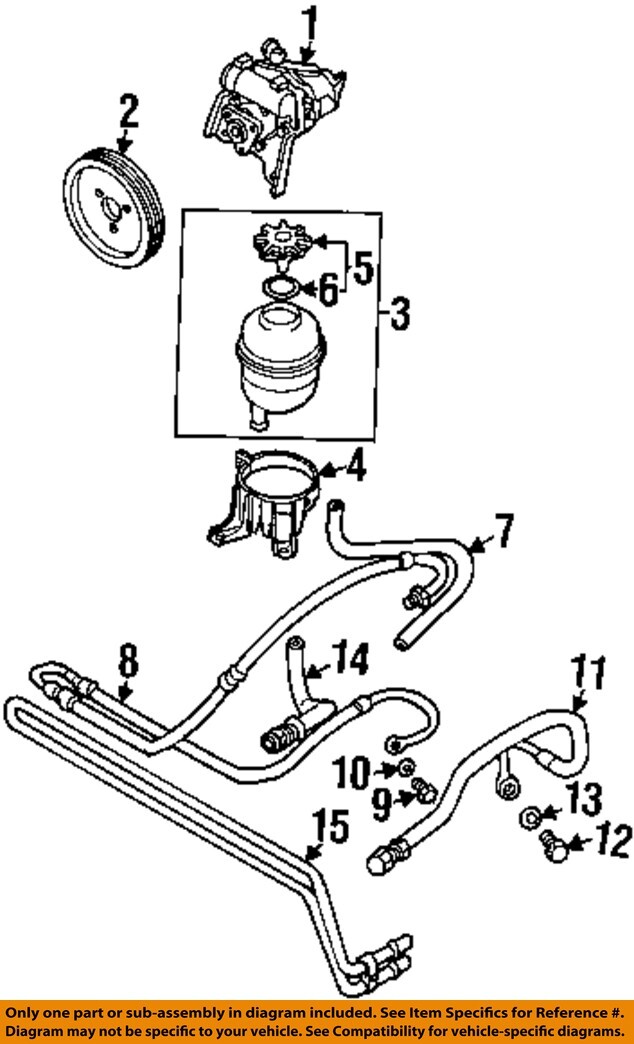 1
2
5
6
3
4
7
8
14
11
10
9
13
12
15

Only one part or sub-assembly in diagram included. See Item Specifics for Reference #. Diagram may not be specific to your vehicle. See Compatibility for vehicle-specific diagrams.