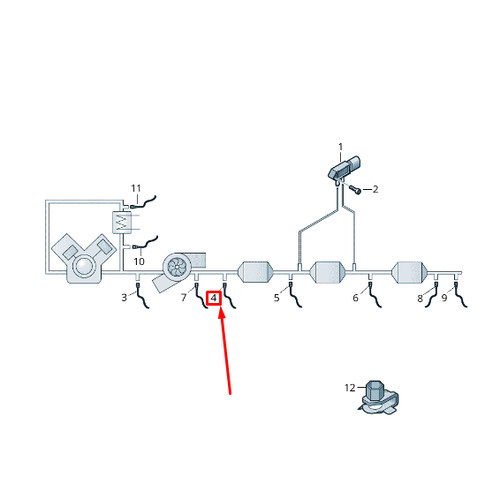 1
2
11
10
3
7
4
5
6
8
9
12