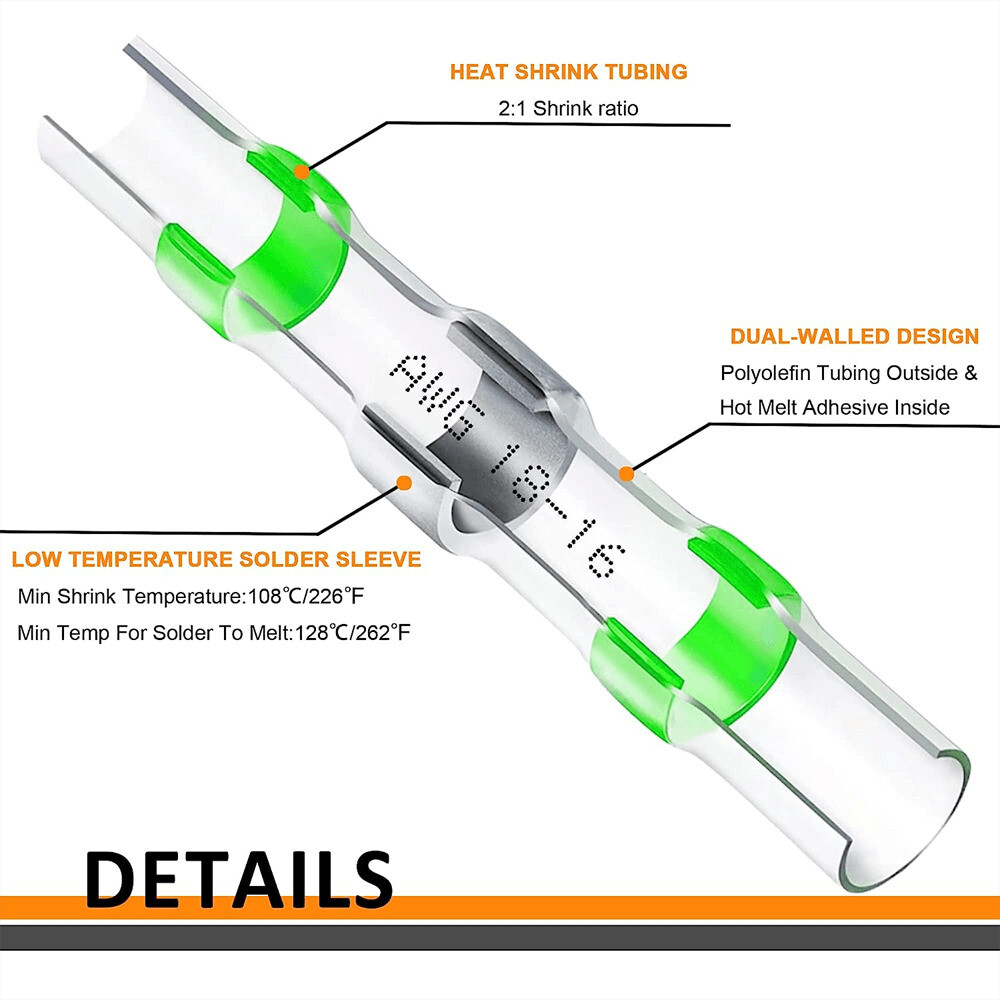 HEAT SHRINK TUBING
2:1 Shrink ratio

DUAL-WALLED DESIGN
Polyolefin Tubing Outside &
Hot Melt Adhesive Inside

AWG 18-16

LOW TEMPERATURE SOLDER SLEEVE
Min Shrink Temperature:108℃/226°F
Min Temp For Solder To Melt:128℃/262°F

DETAILS