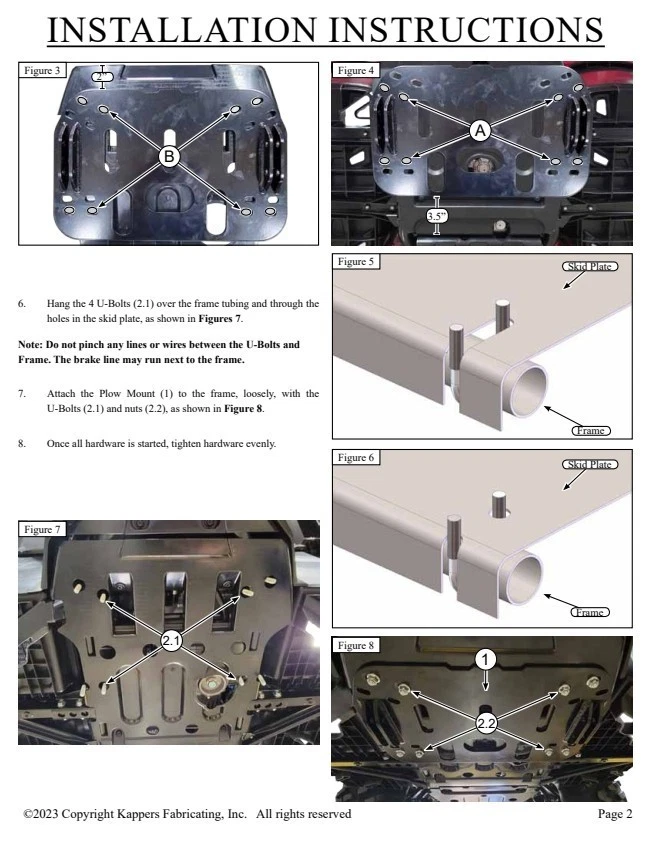 INSTALLATION INSTRUCTIONS

Figure 3
2"
B

Figure 4
A
3.5"

Figure 5
Skid Plate
Frame

6. Hang the 4 U-Bolts (2.1) over the frame tubing and through the holes in the skid plate, as shown in **Figures 7**.

**Note: Do not pinch any lines or wires between the U-Bolts and Frame. The brake line may run next to the frame.**

7. Attach the Plow Mount (1) to the frame, loosely, with the U-Bolts (2.1) and nuts (2.2), as shown in **Figure 8**.

8. Once all hardware is started, tighten hardware evenly.

Figure 6
Skid Plate
Frame

Figure 7
2.1

Figure 8
1
2.2

©2023 Copyright Kappers Fabricating, Inc. All rights reserved

Page 2