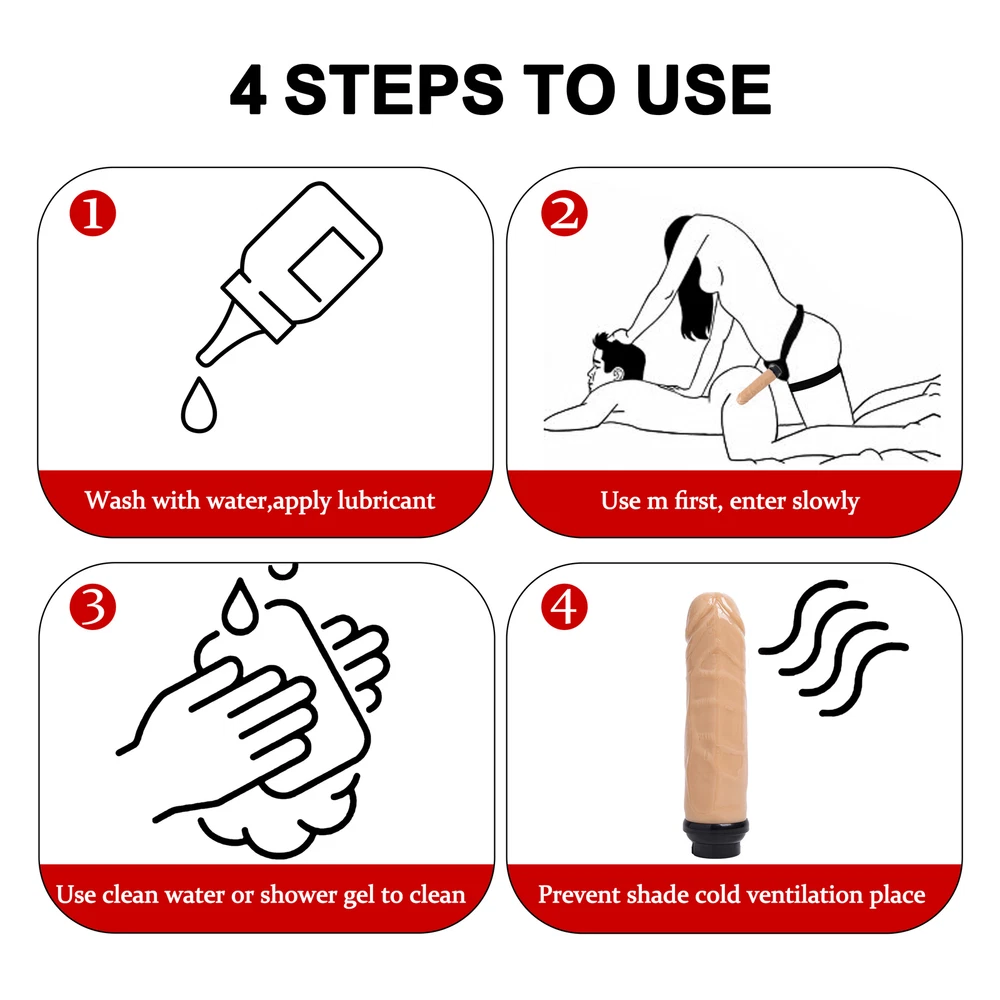 4 STEPS TO USE

1
Wash with water,apply lubricant

2
Use m first, enter slowly

3
Use clean water or shower gel to clean

4
Prevent shade cold ventilation place