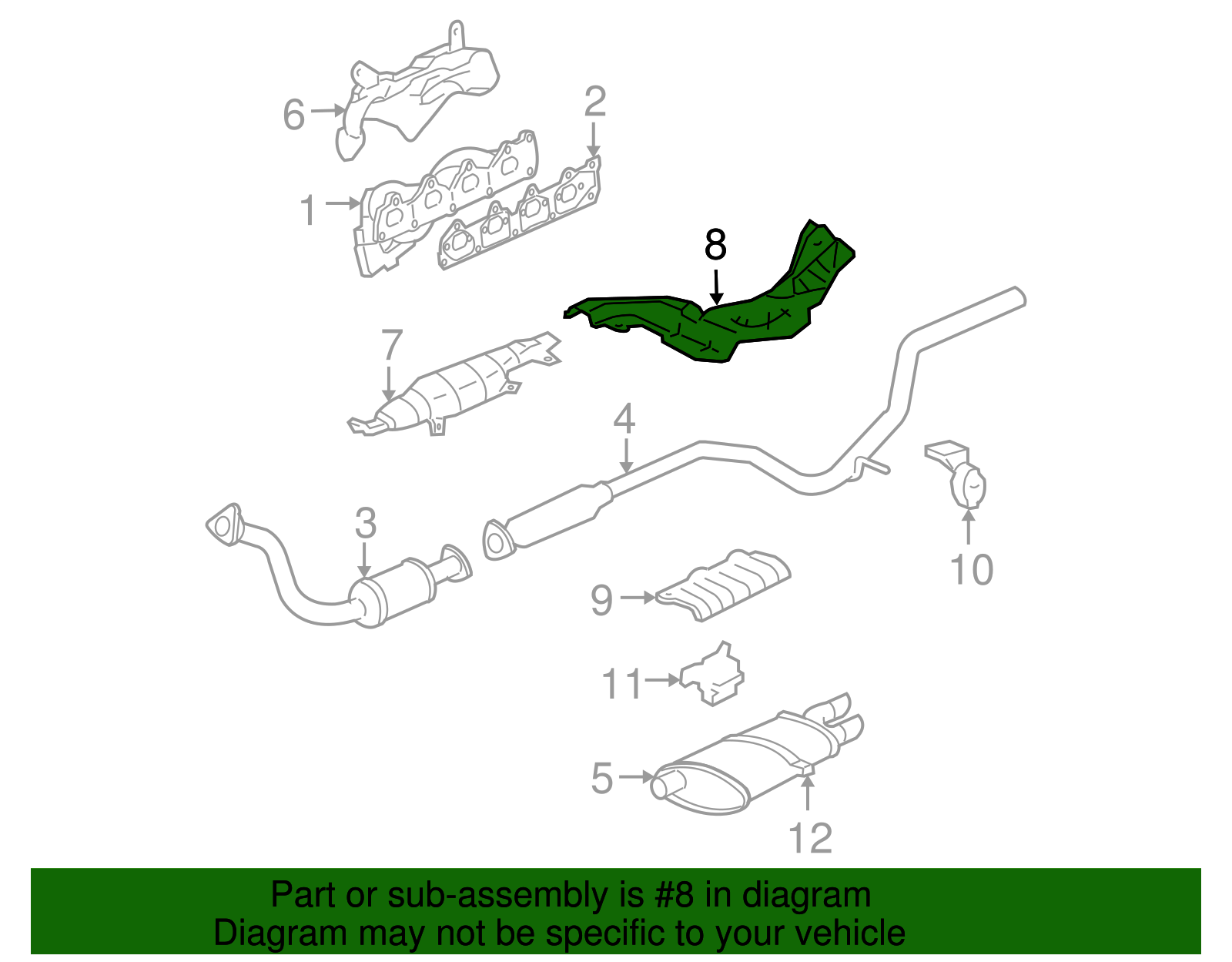 6
2
1
8
7
4
3
10
9
11
5
12

Part or sub-assembly is #8 in diagram
Diagram may not be specific to your vehicle