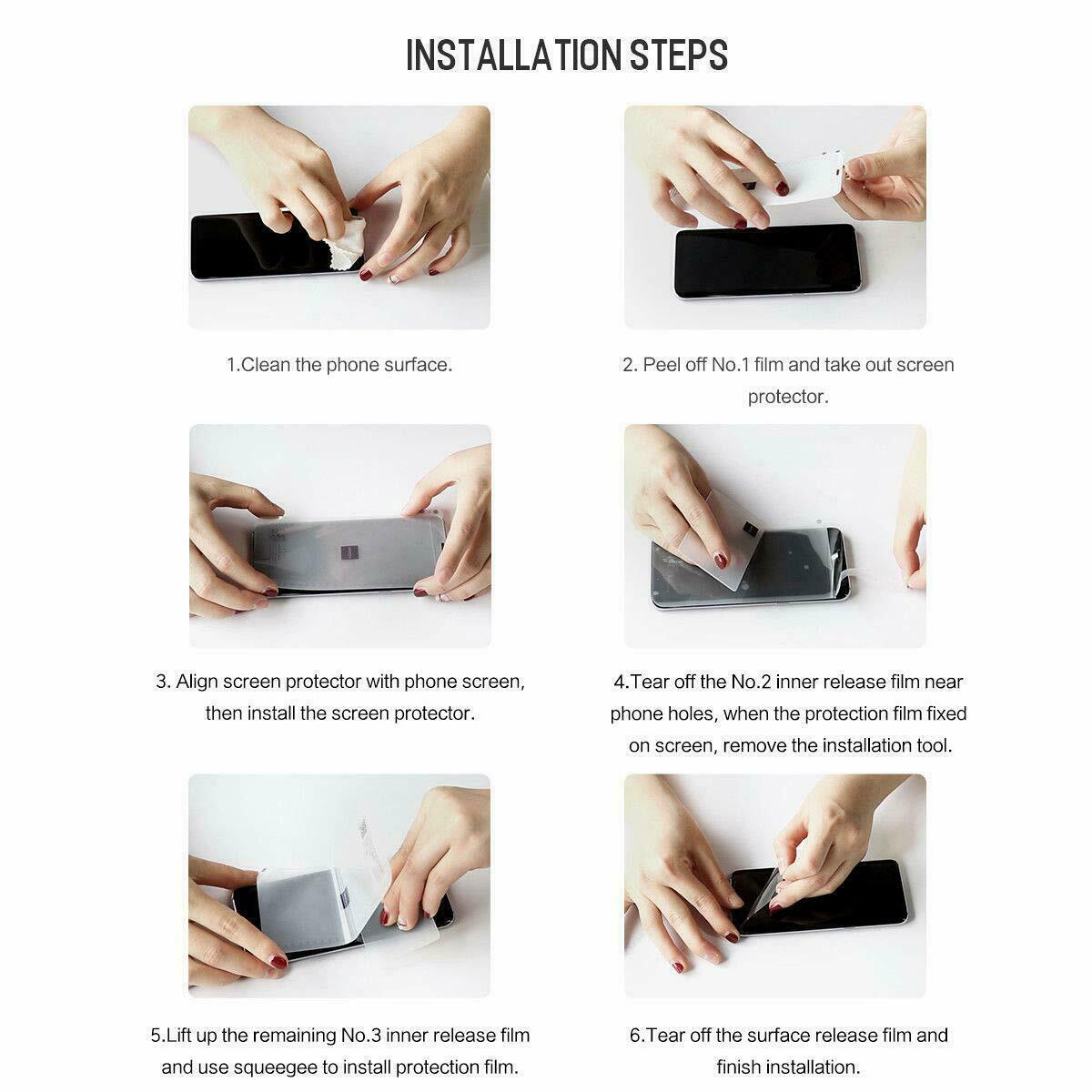 INSTALLATION STEPS

1.Clean the phone surface.

2. Peel off No.1 film and take out screen protector.

3. Align screen protector with phone screen, then install the screen protector.

4.Tear off the No.2 inner release film near phone holes, when the protection film fixed on screen, remove the installation tool.

5.Lift up the remaining No.3 inner release film and use squeegee to install protection film.

6.Tear off the surface release film and finish installation.