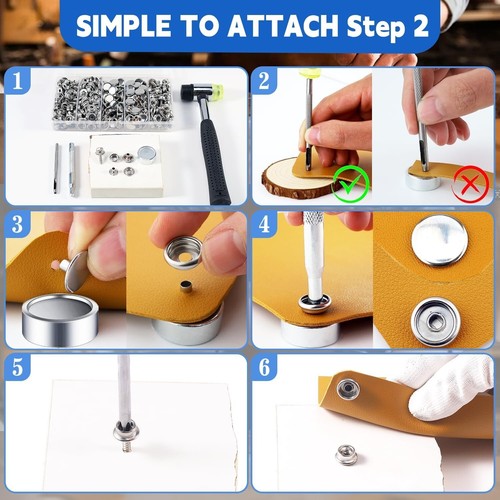 SIMPLE TO ATTACH Step 2

1

2

3

4

5

6