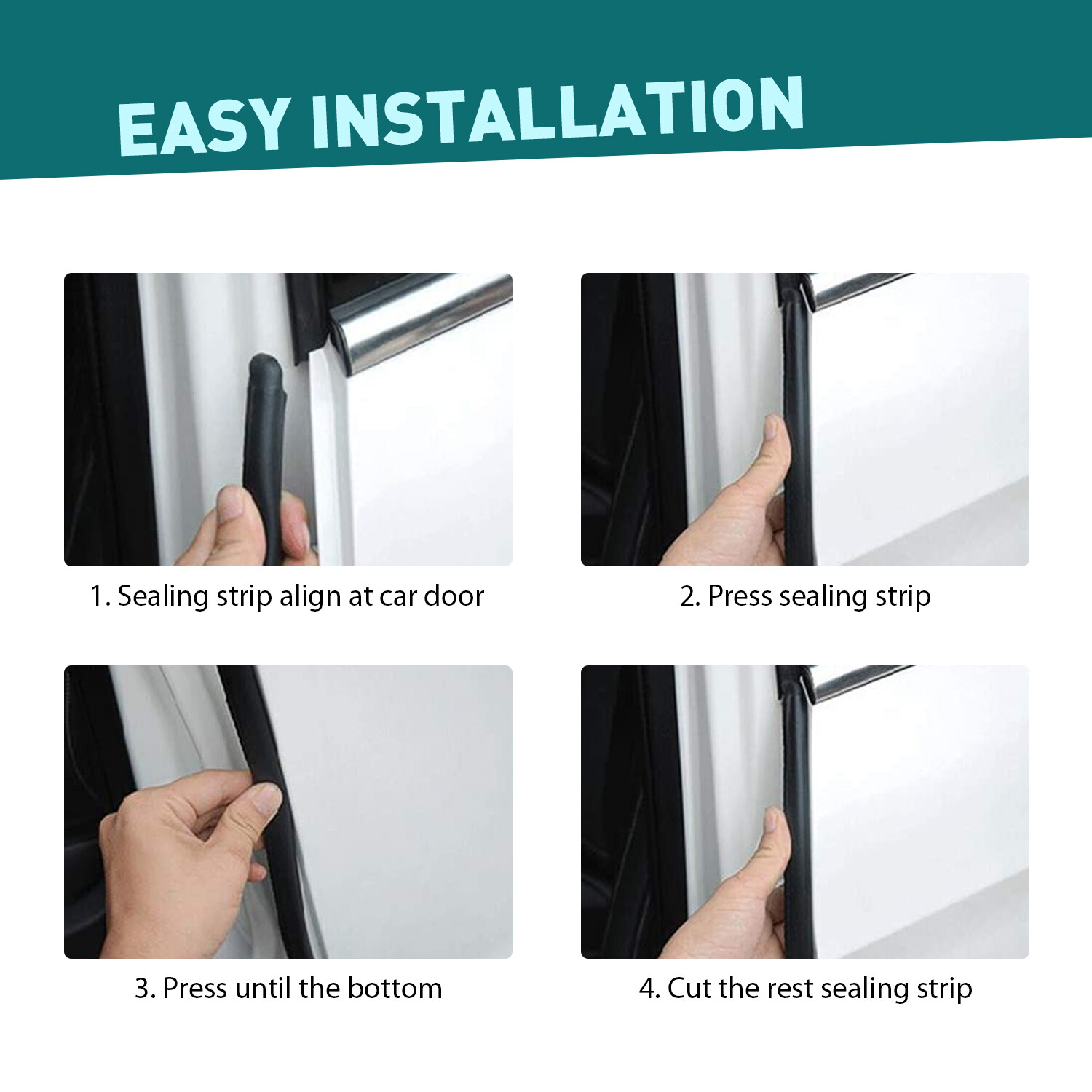 EASY INSTALLATION

1. Sealing strip align at car door

2. Press sealing strip

3. Press until the bottom

4. Cut the rest sealing strip