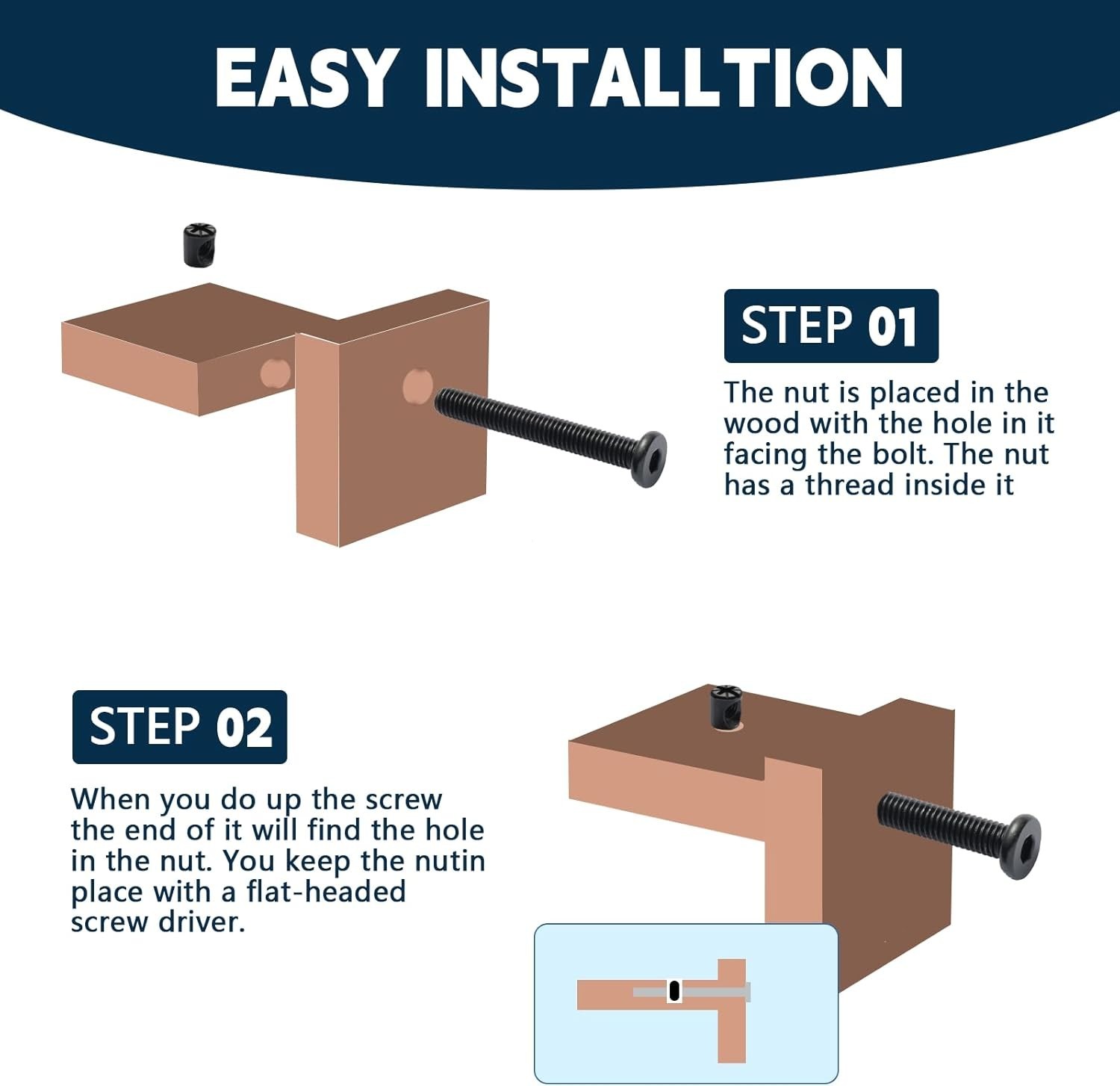 EASY INSTALLTION

STEP 01

The nut is placed in the wood with the hole in it facing the bolt. The nut has a thread inside it

STEP 02

When you do up the screw the end of it will find the hole in the nut. You keep the nutin place with a flat-headed screw driver.