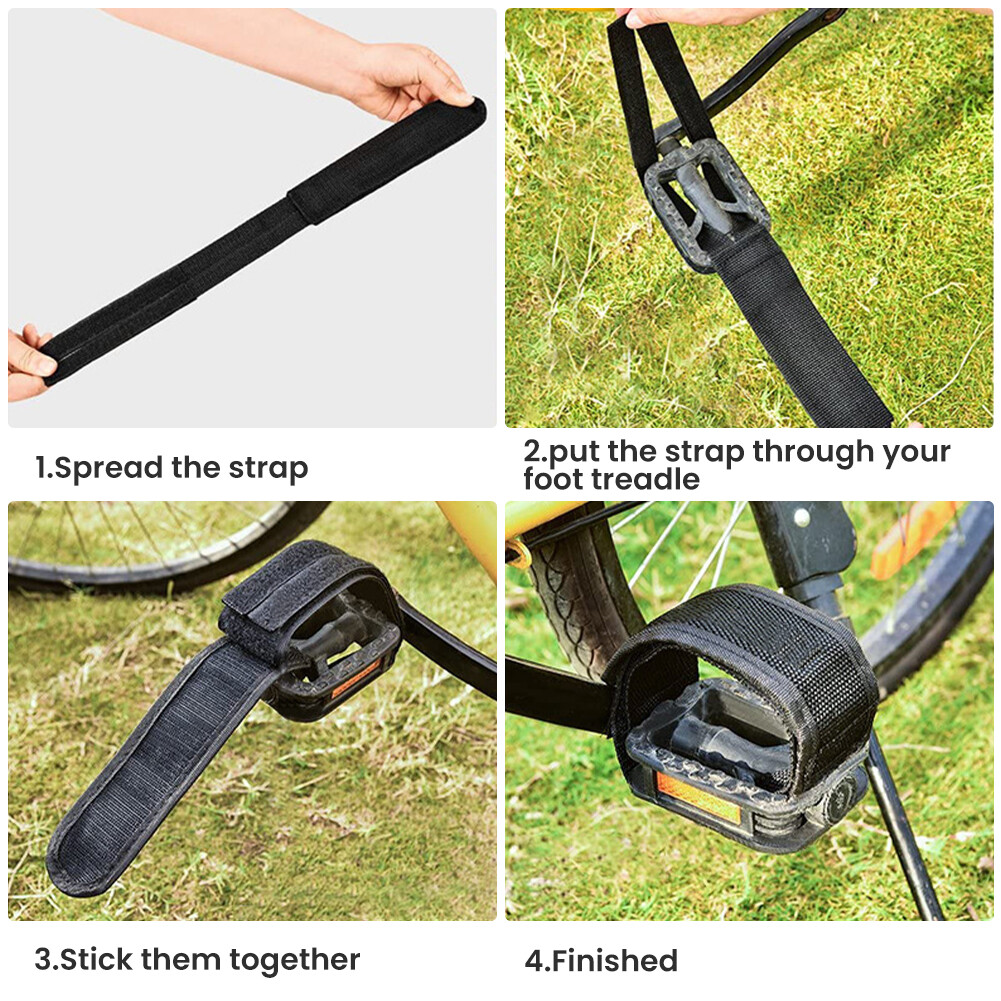 1.Spread the strap

2.put the strap through your foot treadle

3.Stick them together

4.Finished