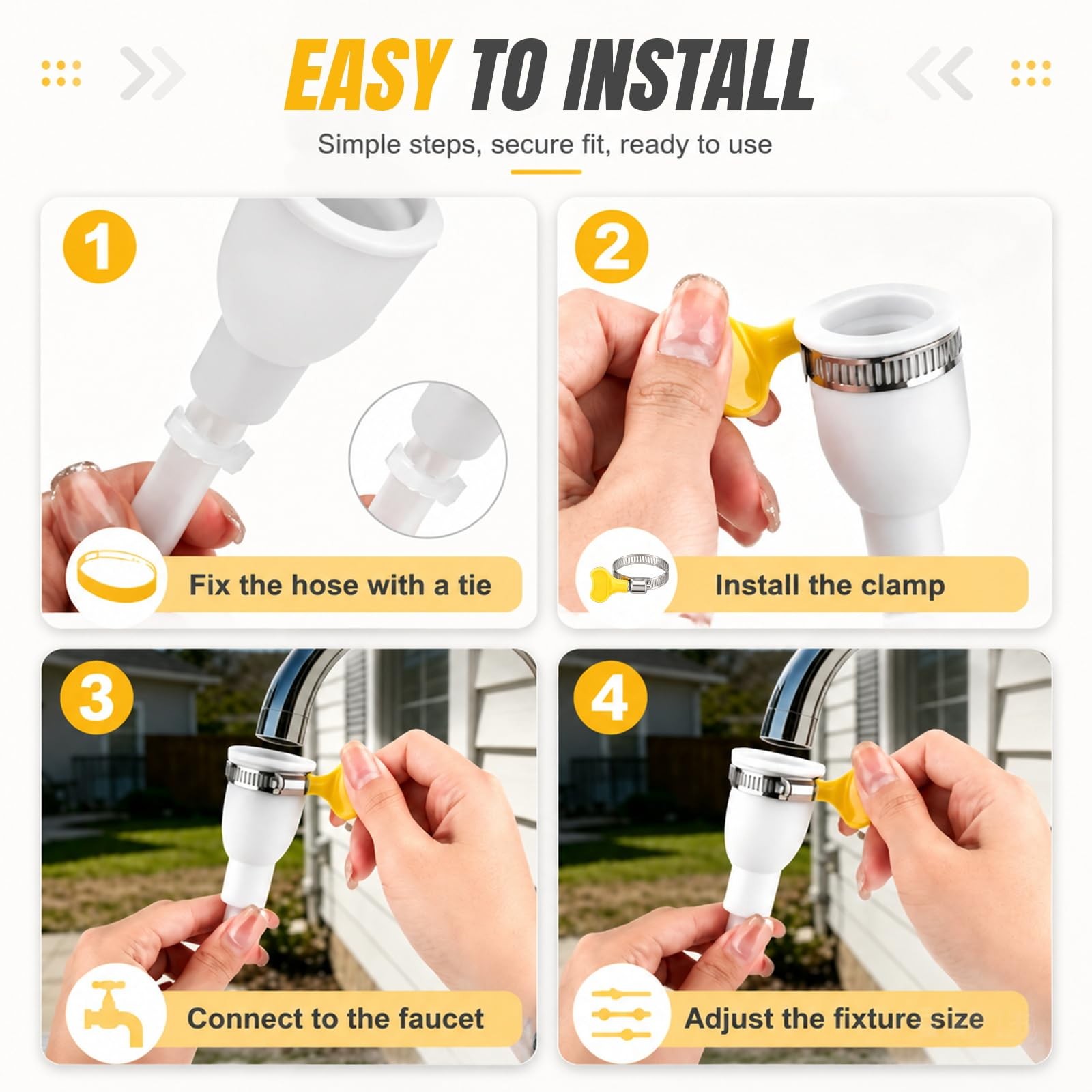 EASY TO INSTALL

Simple steps, secure fit, ready to use

1

Fix the hose with a tie

2

Install the clamp

3

Connect to the faucet

4

Adjust the fixture size