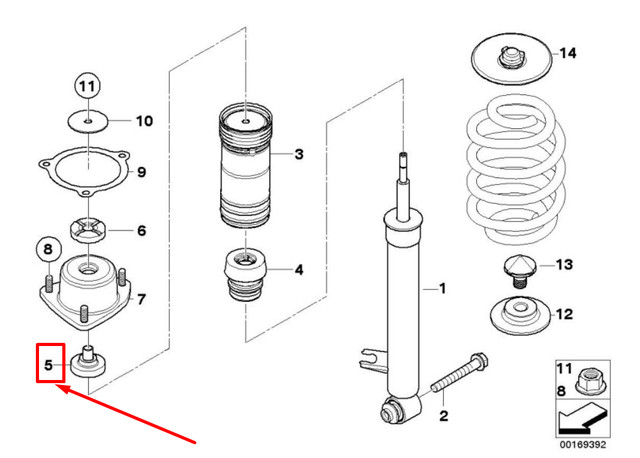 11
10
9
6
8
7
5
3
4
1
2
14
13
12
11
8
00169392