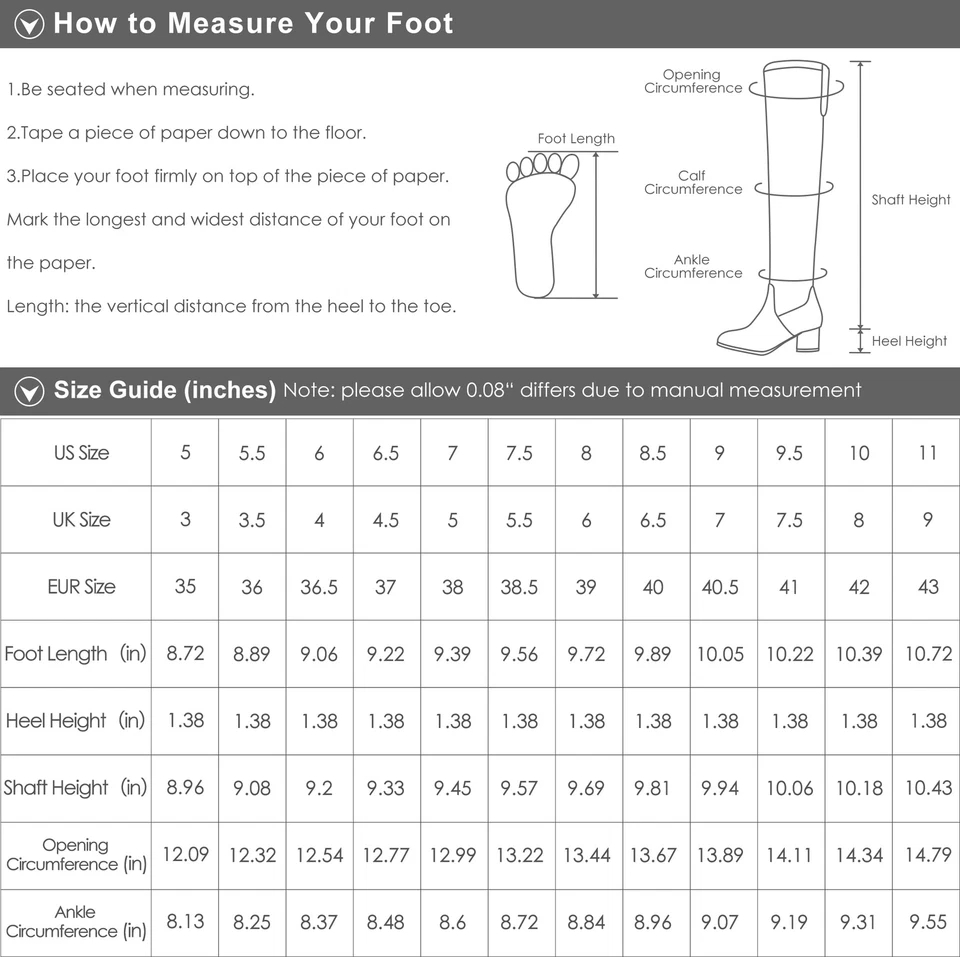 How to Measure Your Foot

1.Be seated when measuring.

2.Tape a piece of paper down to the floor.

3.Place your foot firmly on top of the piece of paper. Mark the longest and widest distance of your foot on the paper.

Length: the vertical distance from the heel to the toe.

Foot Length

Opening Circumference

Calf Circumference

Ankle Circumference

Shaft Height

Heel Height

Size Guide (inches) Note: please allow 0.08" differs due to manual measurement

| US Size | 5 | 5.5 | 6 | 6.5 | 7 | 7.5 | 8 | 8.5 | 9 | 9.5 | 10 | 11 |
|---|---|---|---|---|---|---|---|---|---|---|---|---|
| UK Size | 3 | 3.5 | 4 | 4.5 | 5 | 5.5 | 6 | 6.5 | 7 | 7.5 | 8 | 9 |
| EUR Size | 35 | 36 | 36.5 | 37 | 38 | 38.5 | 39 | 40 | 40.5 | 41 | 42 | 43 |
| Foot Length (in) | 8.72 | 8.89 | 9.06 | 9.22 | 9.39 | 9.56 | 9.72 | 9.89 | 10.05 | 10.22 | 10.39 | 10.72 |
| Heel Height (in) | 1.38 | 1.38 | 1.38 | 1.38 | 1.38 | 1.38 | 1.38 | 1.38 | 1.38 | 1.38 | 1.38 | 1.38 |
| Shaft Height (in) | 8.96 | 9.08 | 9.2 | 9.33 | 9.45 | 9.57 | 9.69 | 9.81 | 9.94 | 10.06 | 10.18 | 10.43 |
| Opening Circumference (in) | 12.09 | 12.32 | 12.54 | 12.77 | 12.99 | 13.22 | 13.44 | 13.67 | 13.89 | 14.11 | 14.34 | 14.79 |
| Ankle Circumference (in) | 8.13 | 8.25 | 8.37 | 8.48 | 8.6 | 8.72 | 8.84 | 8.96 | 9.07 | 9.19 | 9.31 | 9.55 |