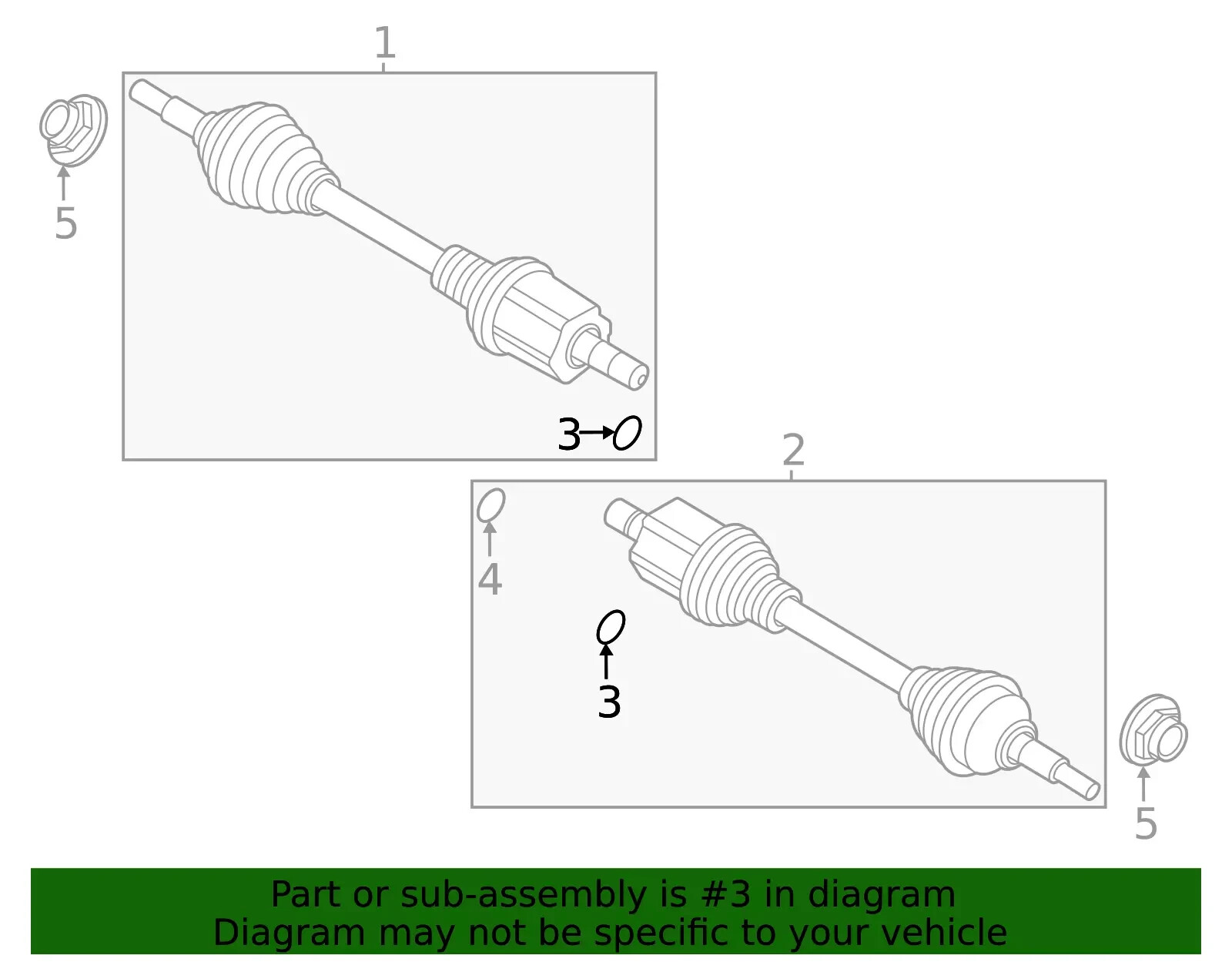 1
5
3
2
4
3
5

Part or sub-assembly is #3 in diagram
Diagram may not be specific to your vehicle