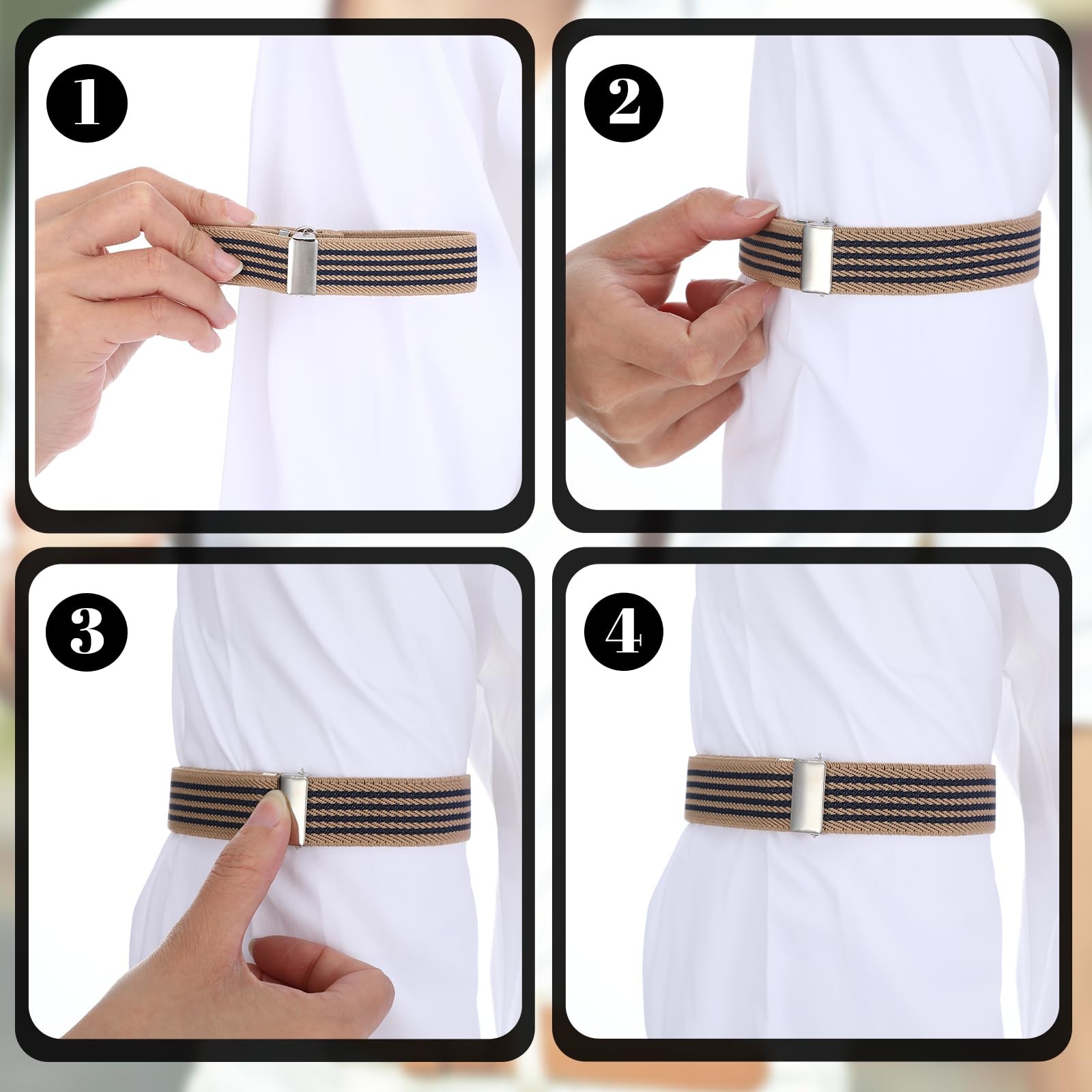 1

2

3

4