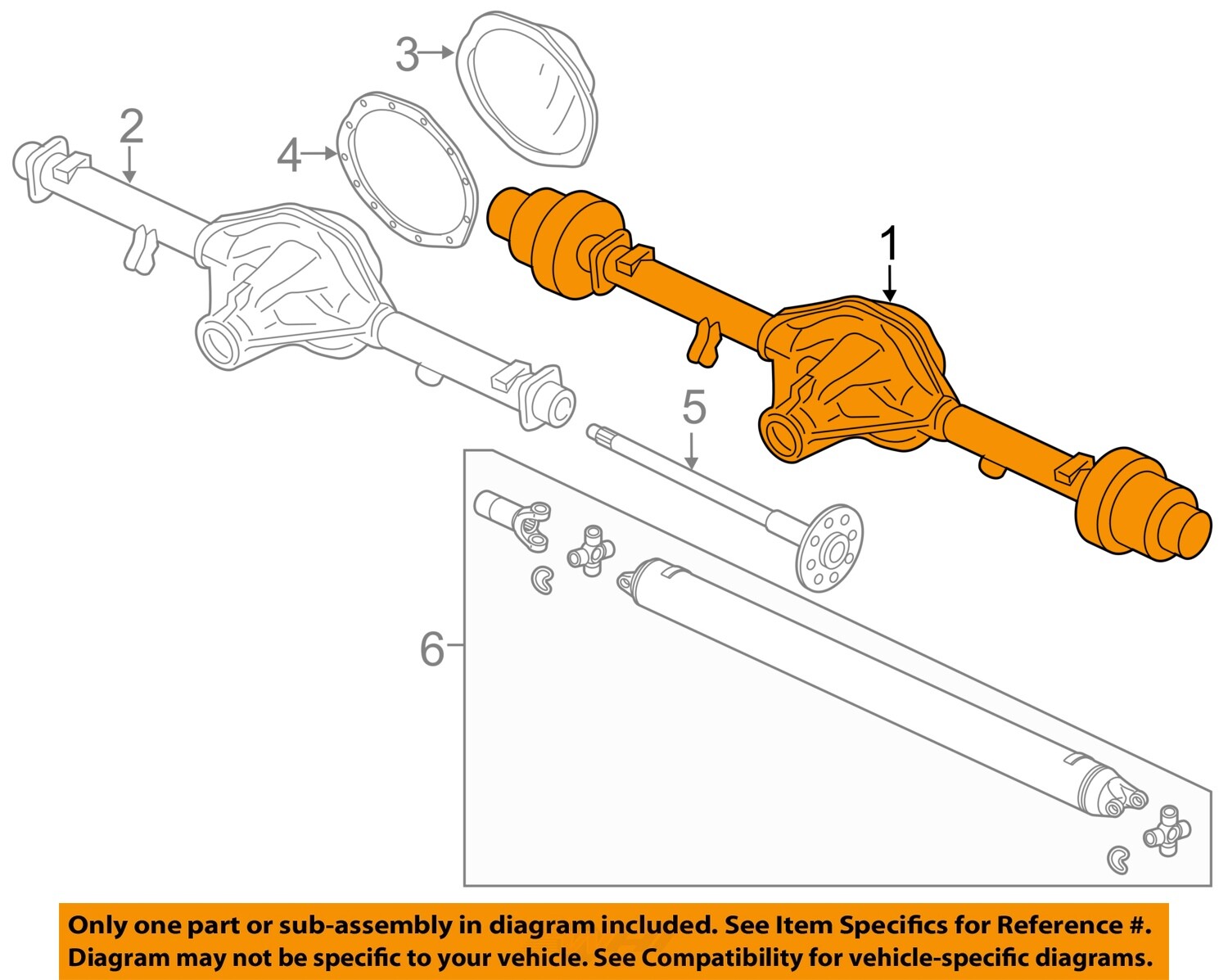 3
2
4
1
5
6

Only one part or sub-assembly in diagram included. See Item Specifics for Reference #. Diagram may not be specific to your vehicle. See Compatibility for vehicle-specific diagrams.