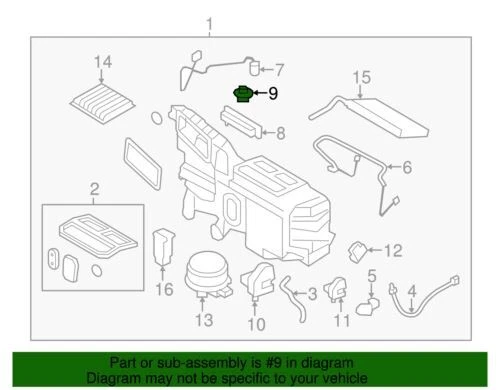 1
14
7
9
15
8
6
2
12
16
13
10
3
11
5
4

Part or sub-assembly is #9 in diagram
Diagram may not be specific to your vehicle