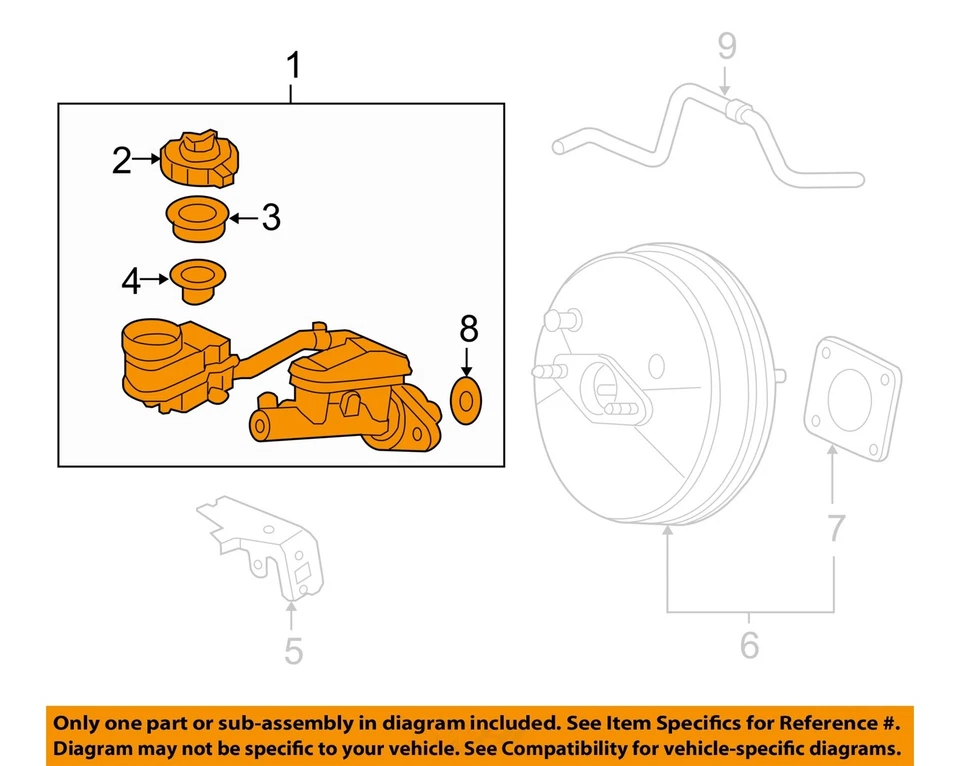 1
9
2
3
4
8
7
5
6

Only one part or sub-assembly in diagram included. See Item Specifics for Reference #. Diagram may not be specific to your vehicle. See Compatibility for vehicle-specific diagrams.