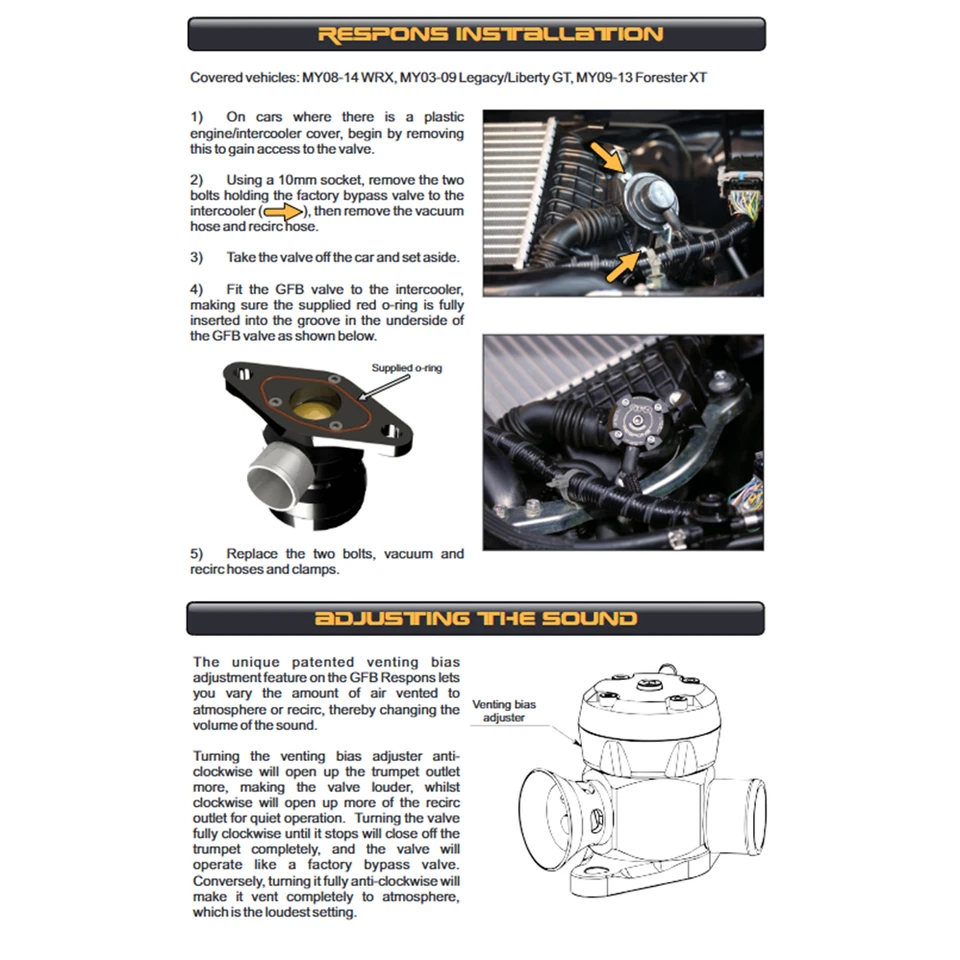 RESPONS INSTALLATION

Covered vehicles: MY08-14 WRX, MY03-09 Legacy/Liberty GT, MY09-13 Forester XT

1) On cars where there is a plastic engine/intercooler cover, begin by removing this to gain access to the valve.

2) Using a 10mm socket, remove the two bolts holding the factory bypass valve to the intercooler ( ), then remove the vacuum hose and recirc hose.

3) Take the valve off the car and set aside.

4) Fit the GFB valve to the intercooler, making sure the supplied red o-ring is fully inserted into the groove in the underside of the GFB valve as shown below.

Supplied o-ring

5) Replace the two bolts, vacuum and recirc hoses and clamps.

ADJUSTING THE SOUND

The unique patented venting bias adjustment feature on the GFB Respons lets you vary the amount of air vented to atmosphere or recirc, thereby changing the volume of the sound.

Turning the venting bias adjuster anti-clockwise will open up the trumpet outlet more, making the valve louder, whilst clockwise will open up more of the recirc outlet for quiet operation. Turning the valve fully clockwise until it stops will close off the trumpet completely, and the valve will operate like a factory bypass valve. Conversely, turning it fully anti-clockwise will make it vent completely to atmosphere, which is the loudest setting.

Venting bias adjuster