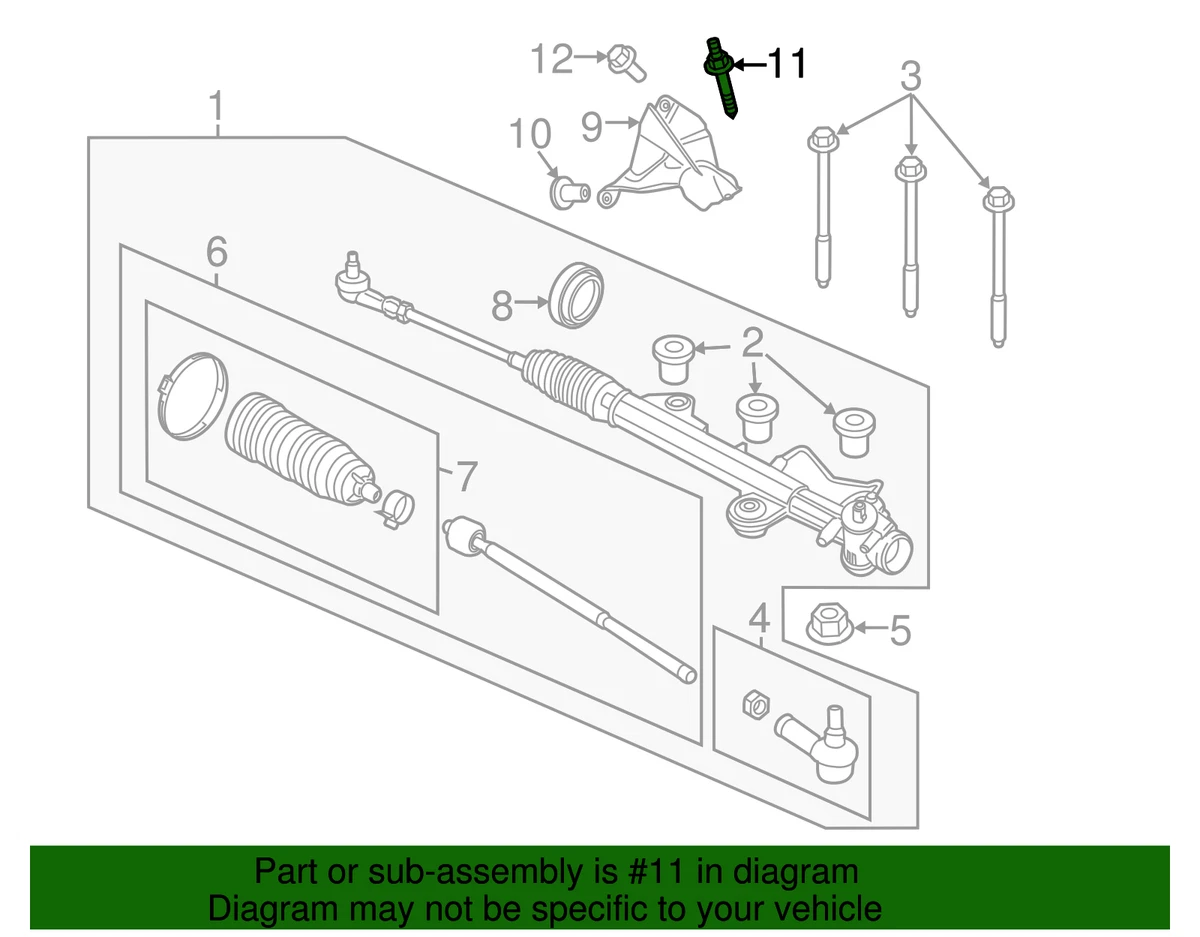 12
11
3
1
10
9
6
8
2
7
4
5

Part or sub-assembly is #11 in diagram
Diagram may not be specific to your vehicle