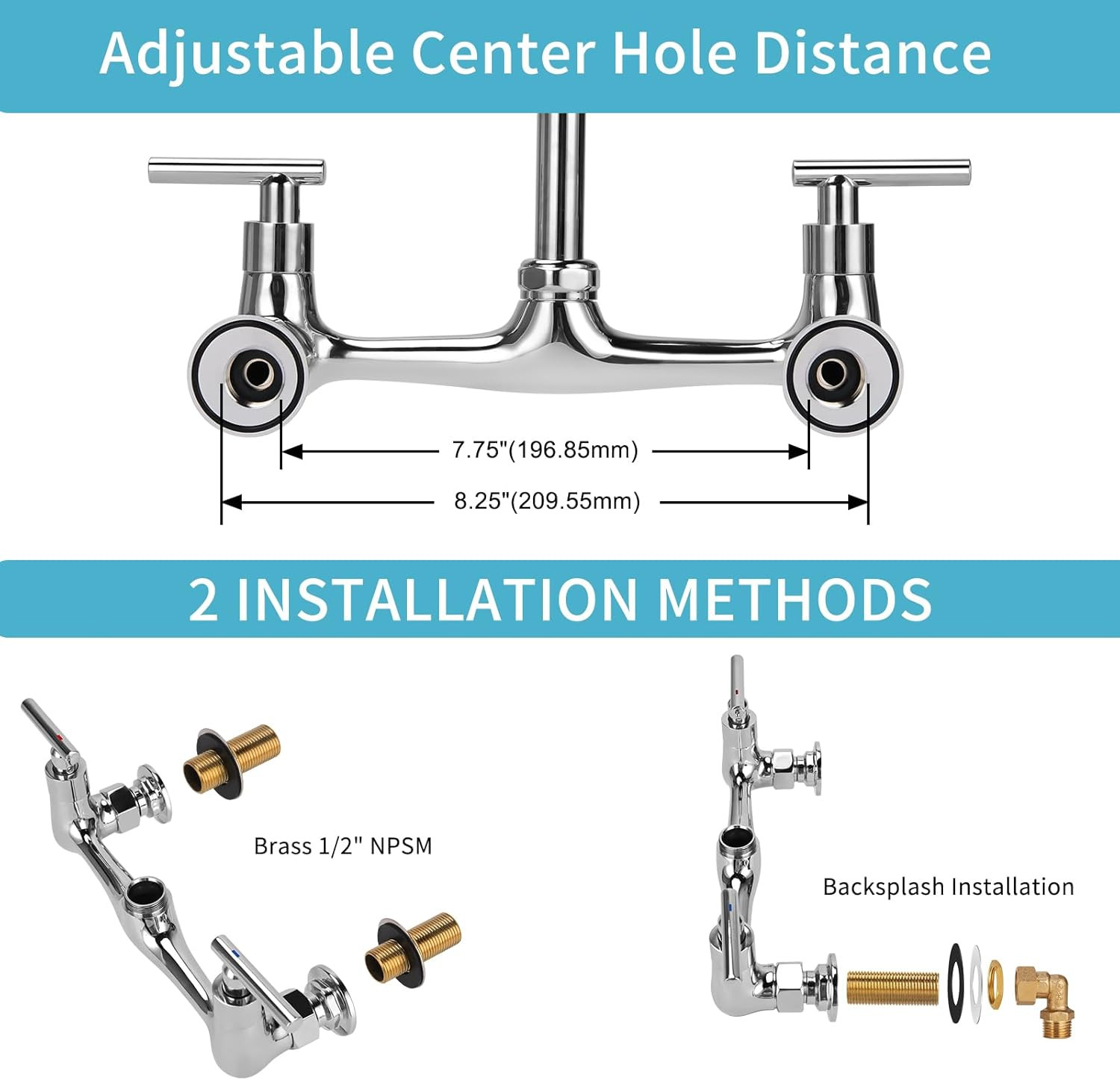 Adjustable Center Hole Distance

7.75"(196.85mm)

8.25"(209.55mm)

2 INSTALLATION METHODS

Brass 1/2" NPSM

Backsplash Installation