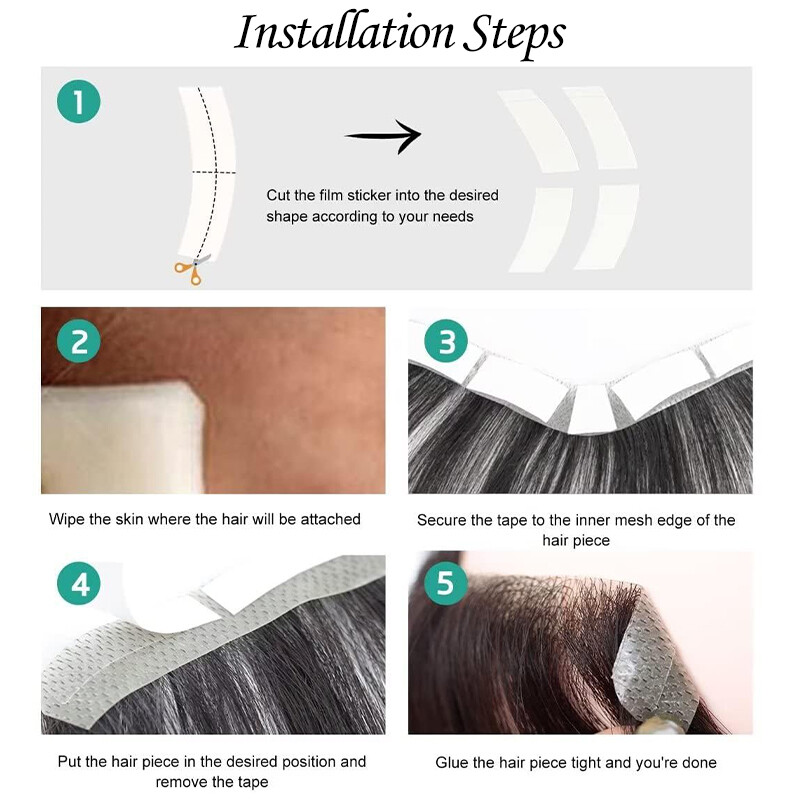 Installation Steps

1

Cut the film sticker into the desired shape according to your needs

2

Wipe the skin where the hair will be attached

3

Secure the tape to the inner mesh edge of the hair piece

4

Put the hair piece in the desired position and remove the tape

5

Glue the hair piece tight and you're done