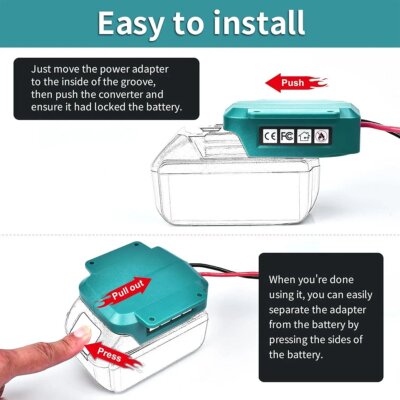 Easy to install

Just move the power adapter to the inside of the groove, then push the converter and ensure it had locked the battery.

Push

CE FC

Pull out

Press

When you're done using it, you can easily separate the adapter from the battery by pressing the sides of the battery.