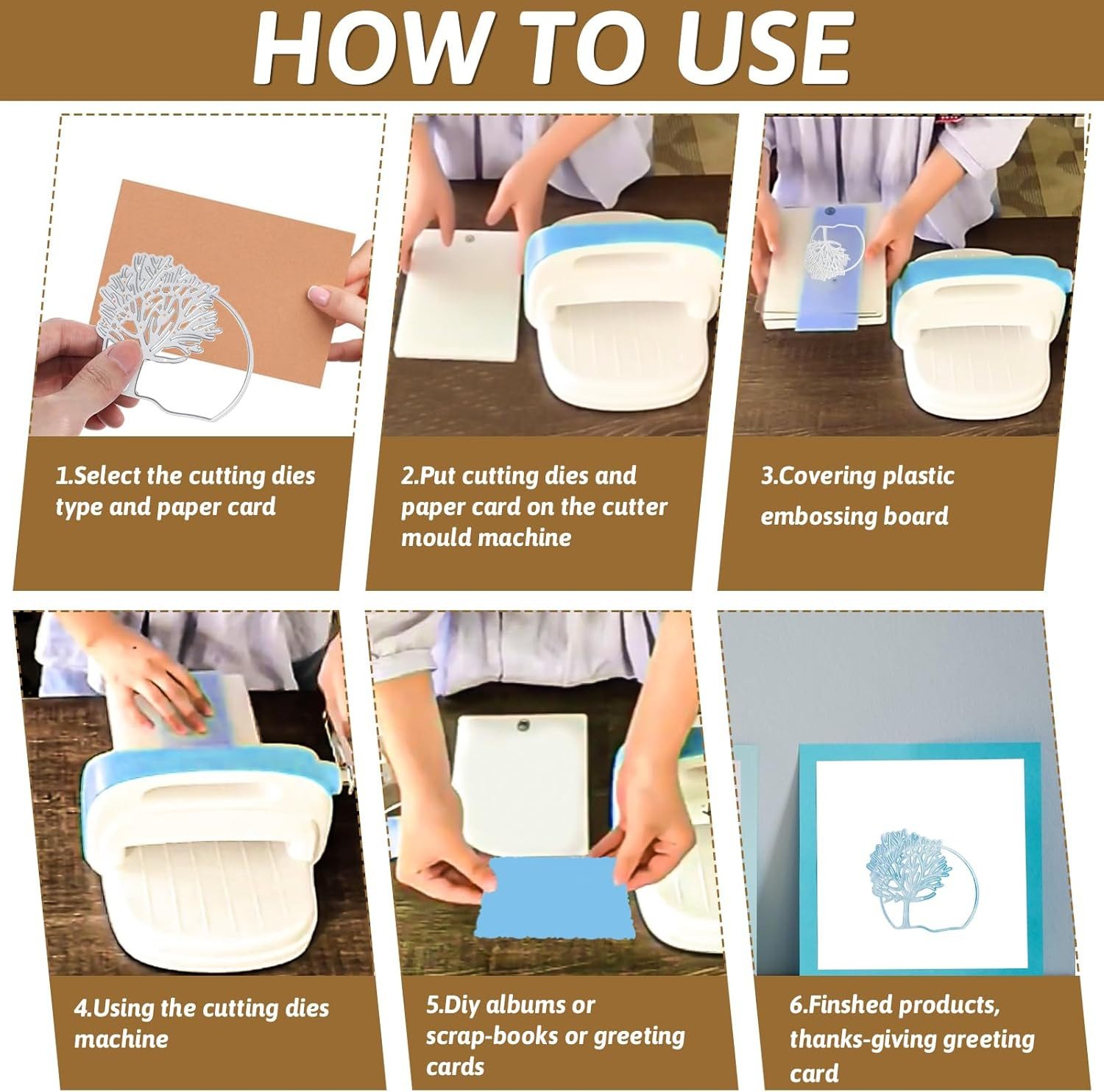 HOW TO USE

1.Select the cutting dies type and paper card

2.Put cutting dies and paper card on the cutter mould machine

3.Covering plastic embossing board

4.Using the cutting dies machine

5.Diy albums or scrap-books or greeting cards

6.Finshed products, thanks-giving greeting card