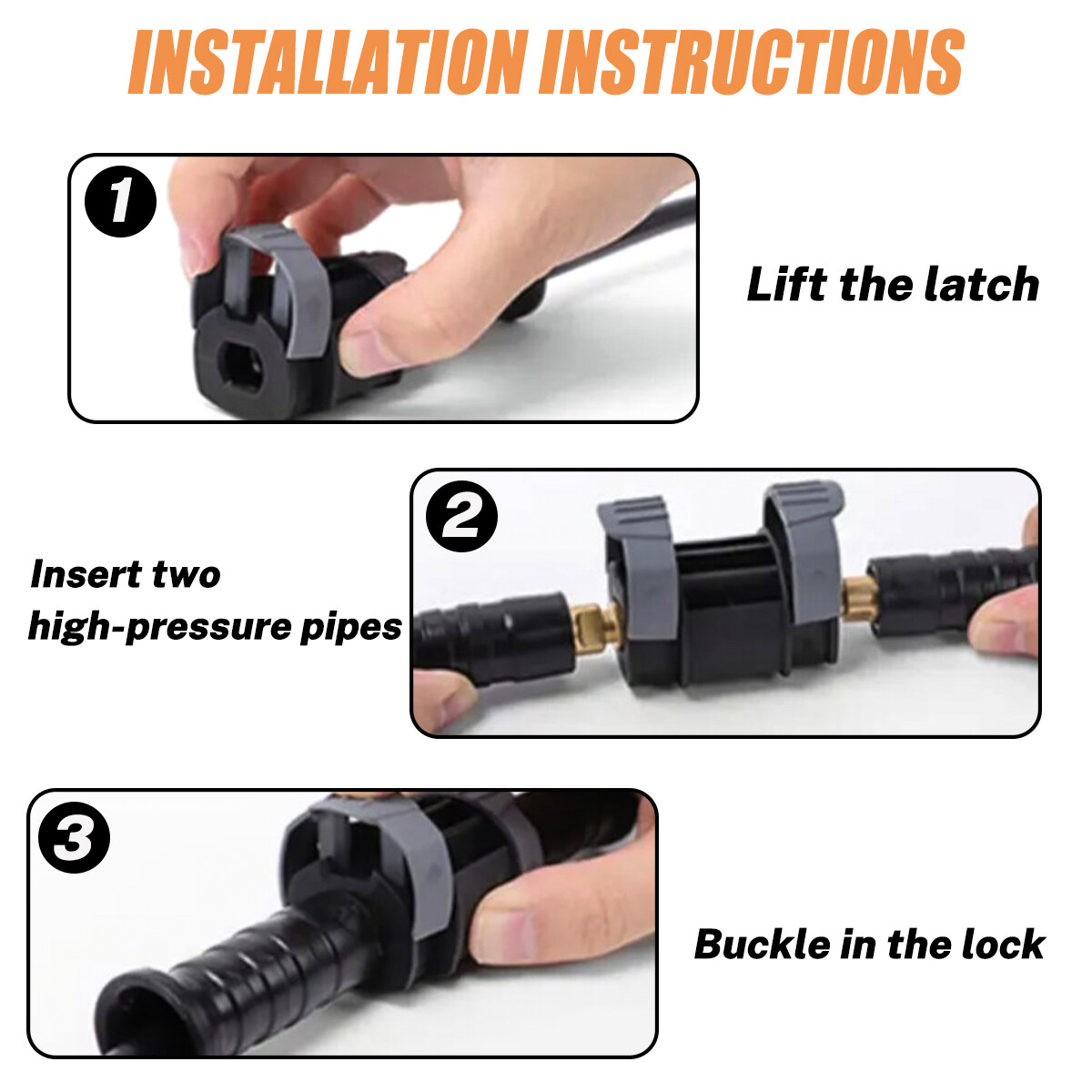 INSTALLATION INSTRUCTIONS

1

Lift the latch

2

Insert two high-pressure pipes

3

Buckle in the lock