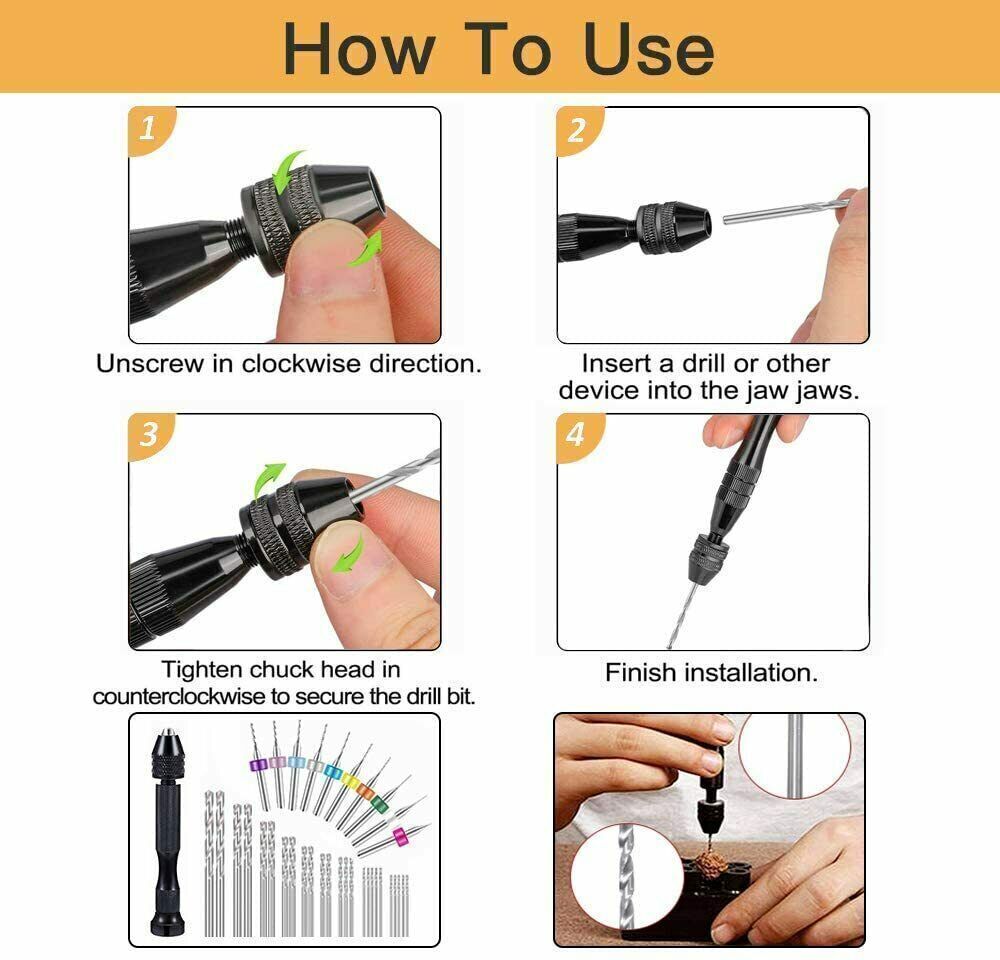 How To Use

1

Unscrew in clockwise direction.

2

Insert a drill or other device into the jaw jaws.

3

Tighten chuck head in counterclockwise to secure the drill bit.

4

Finish installation.