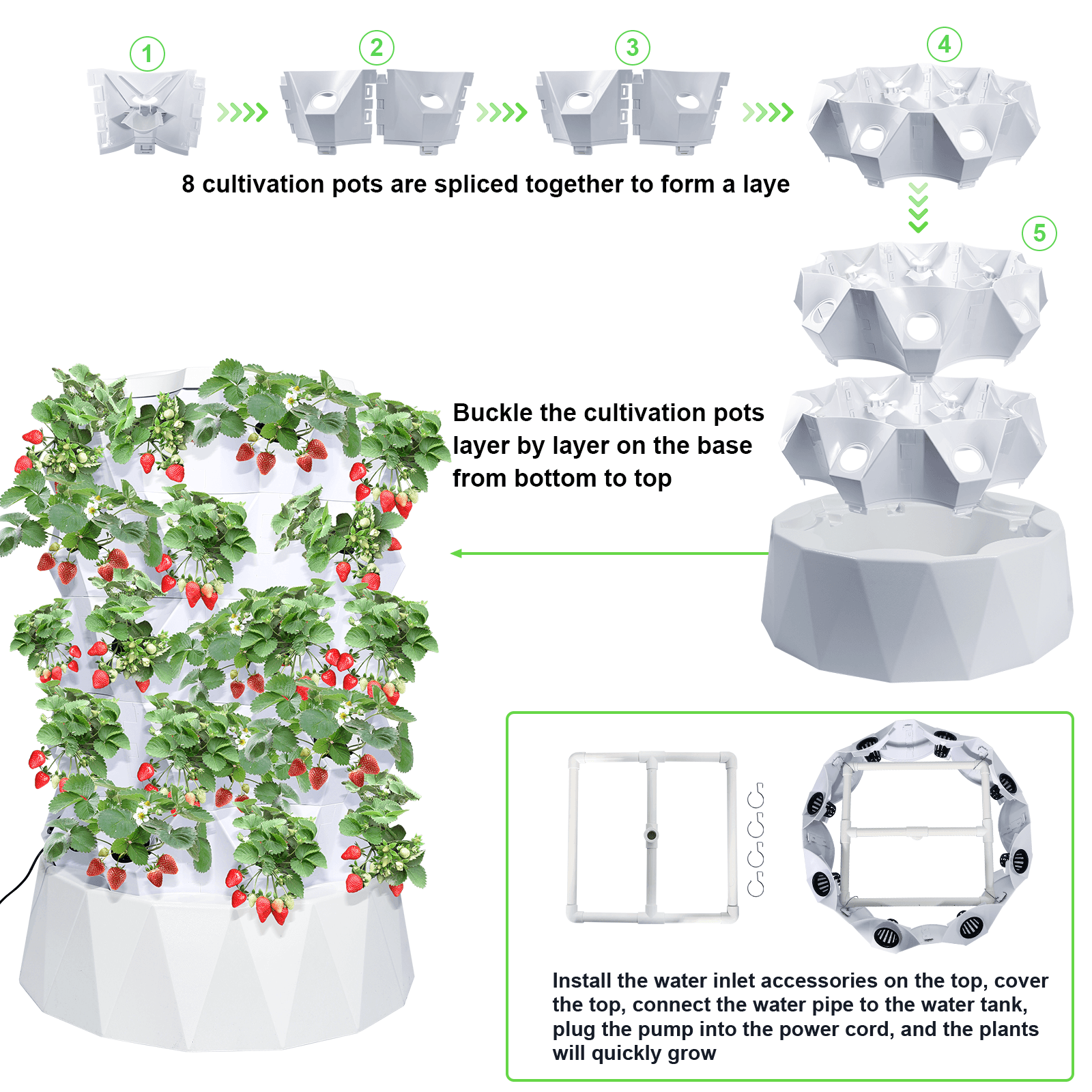 1

2

3

4

8 cultivation pots are spliced together to form a laye

5

Buckle the cultivation pots layer by layer on the base from bottom to top

Install the water inlet accessories on the top, cover the top, connect the water pipe to the water tank, plug the pump into the power cord, and the plants will quickly grow