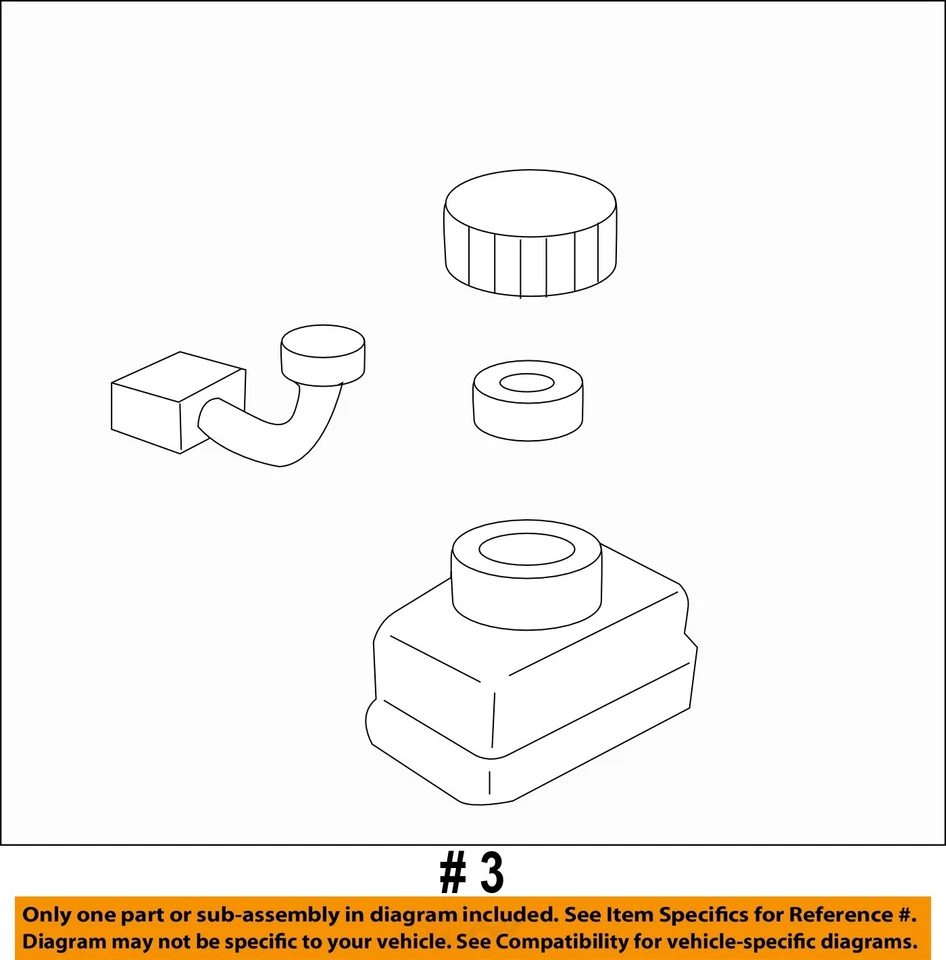 # 3

Only one part or sub-assembly in diagram included. See Item Specifics for Reference #.
Diagram may not be specific to your vehicle. See Compatibility for vehicle-specific diagrams.