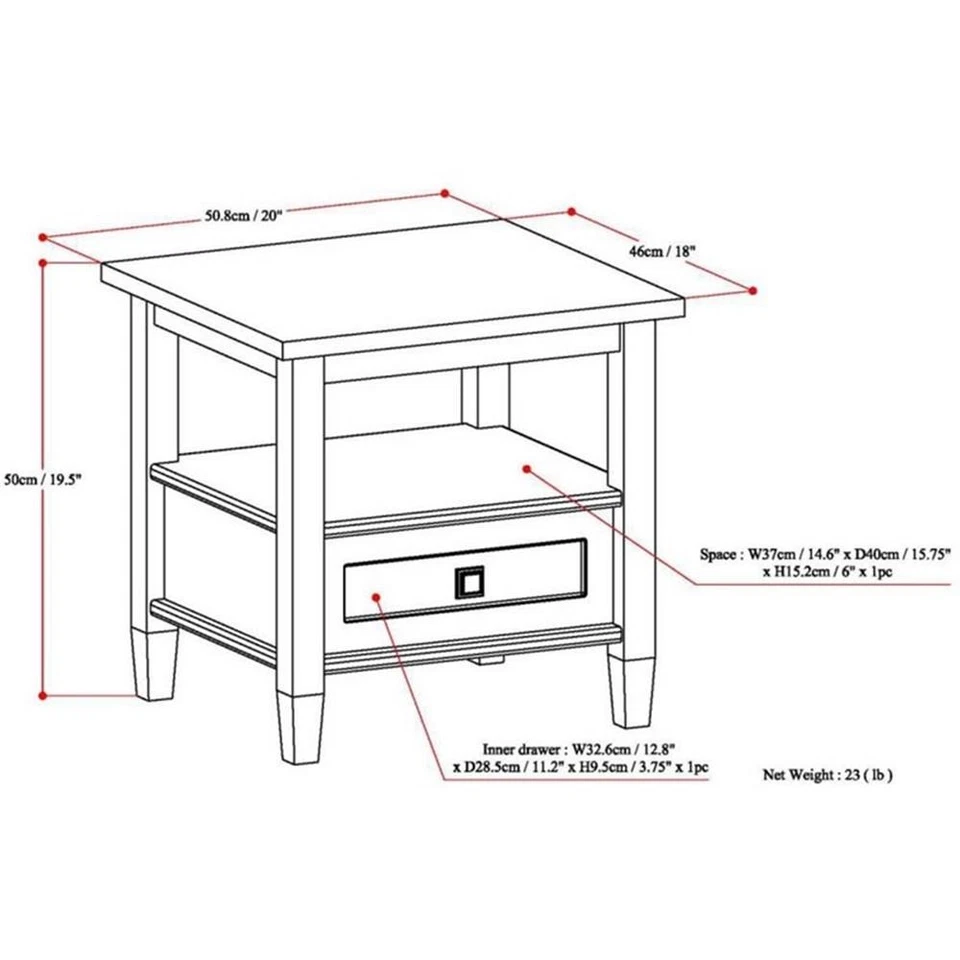 50.8cm / 20"

46cm / 18"

50cm / 19.5"

Space : W37cm / 14.6" x D40cm / 15.75" x H15.2cm / 6" x 1pc

Inner drawer : W32.6cm / 12.8" x D28.5cm / 11.2" x H9.5cm / 3.75" x 1pc

Net Weight : 23 ( lb )