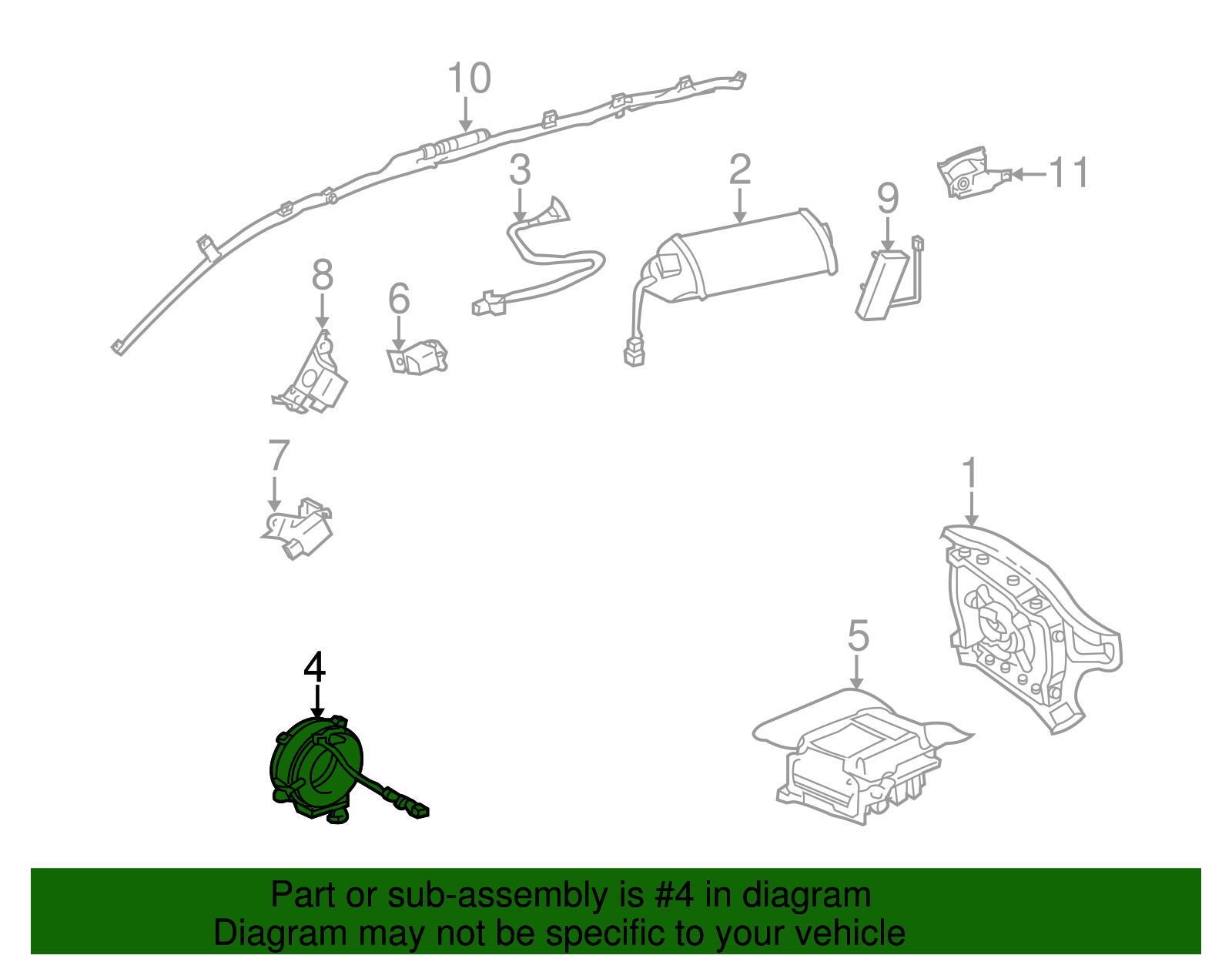 10
3
2
11
9
8
6
7
1
5
4

Part or sub-assembly is #4 in diagram
Diagram may not be specific to your vehicle