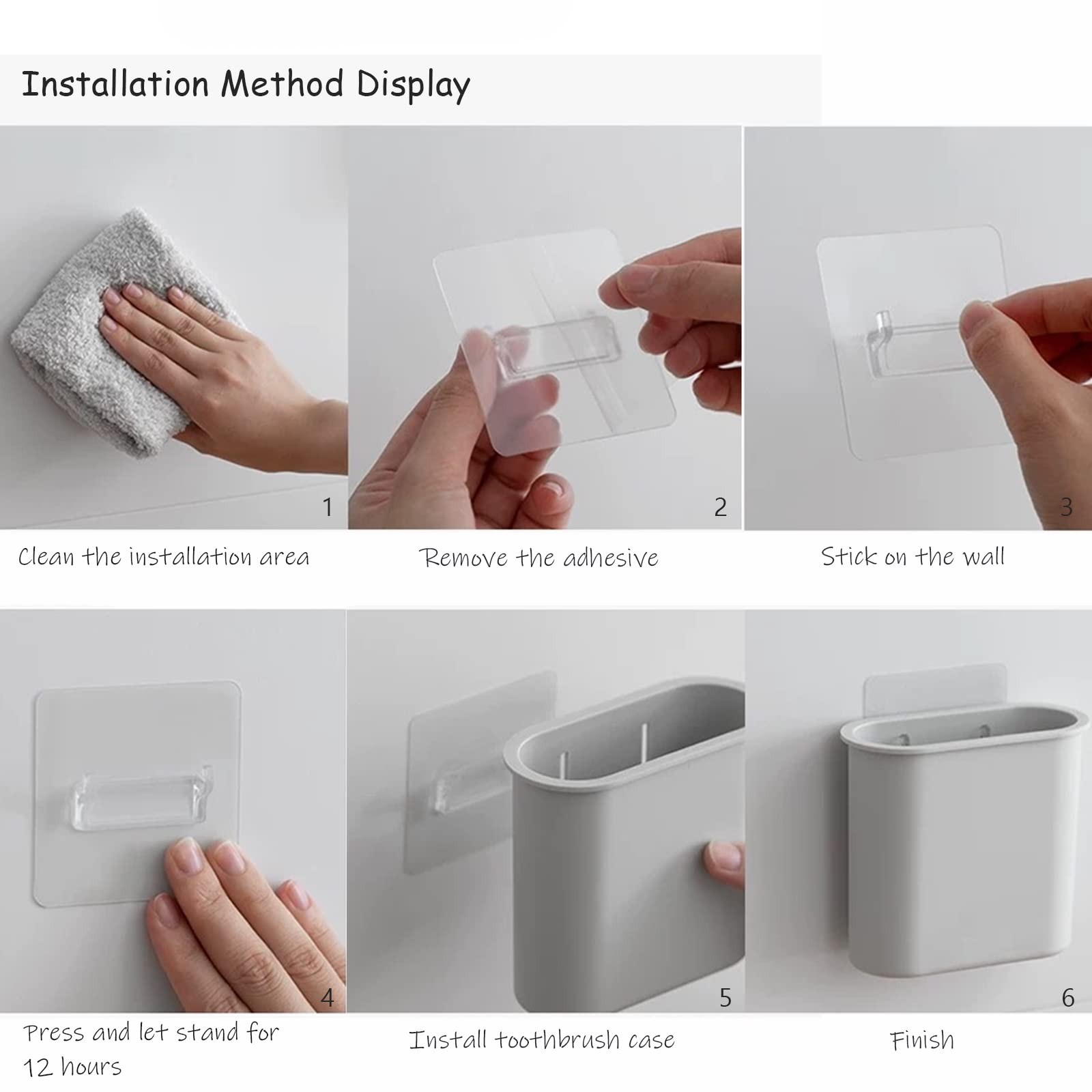 Installation Method Display

1

Clean the installation area

2

Remove the adhesive

3

Stick on the wall

4

Press and let stand for 12 hours

5

Install toothbrush case

6

Finish