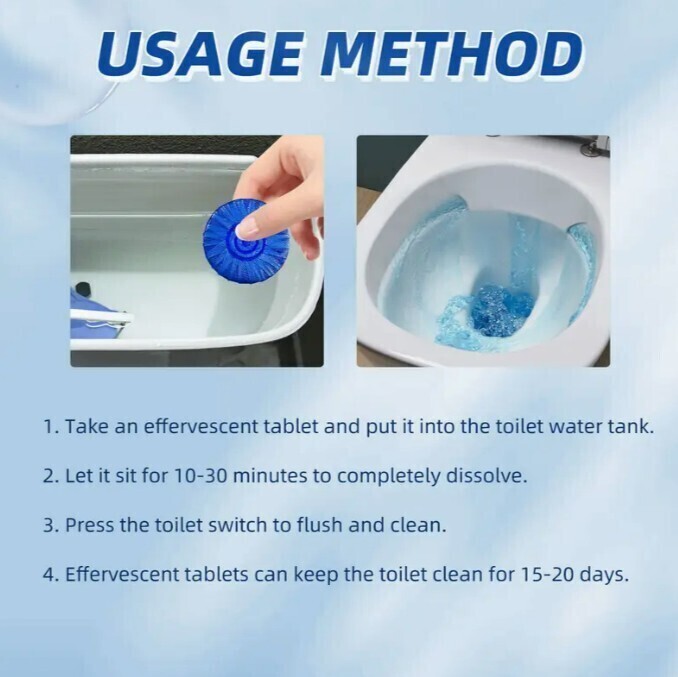 USAGE METHOD

1. Take an effervescent tablet and put it into the toilet water tank.

2. Let it sit for 10-30 minutes to completely dissolve.

3. Press the toilet switch to flush and clean.

4. Effervescent tablets can keep the toilet clean for 15-20 days.