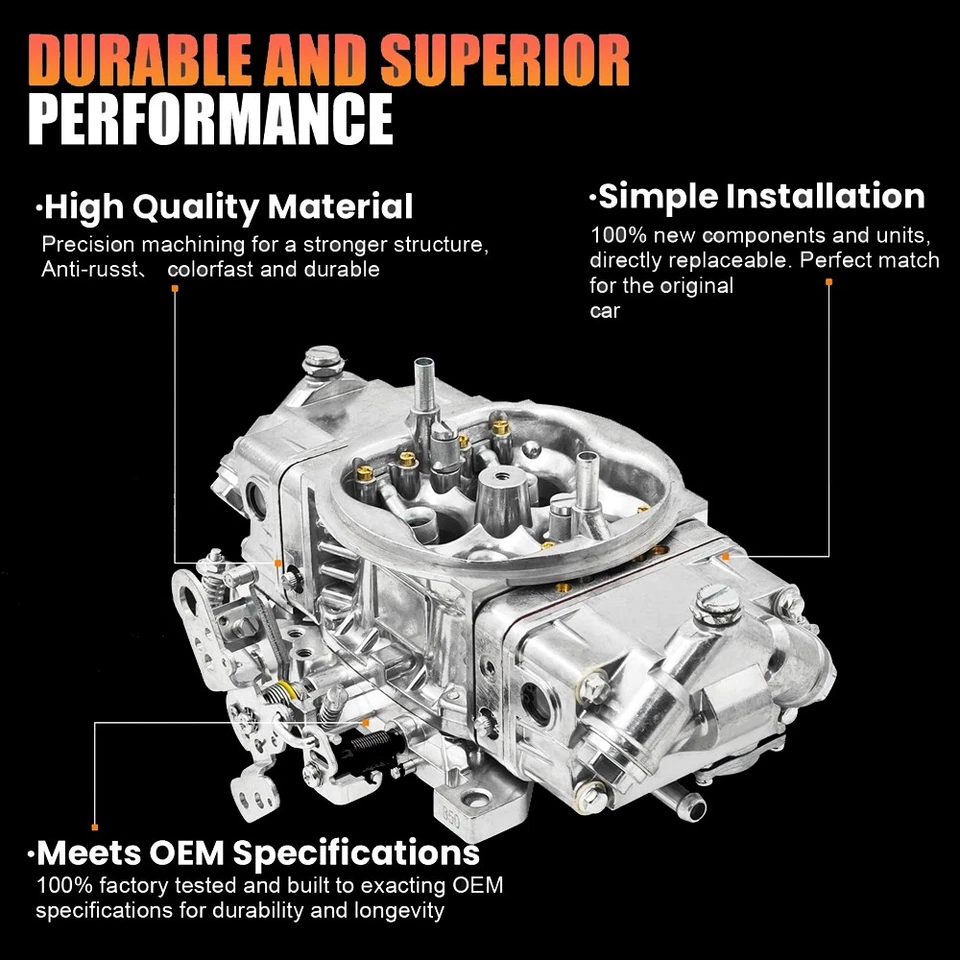 DURABLE AND SUPERIOR PERFORMANCE

·High Quality Material
Precision machining for a stronger structure, Anti-russt、 colorfast and durable

·Simple Installation
100% new components and units, directly replaceable. Perfect match for the original car

·Meets OEM Specifications
100% factory tested and built to exacting OEM specifications for durability and longevity