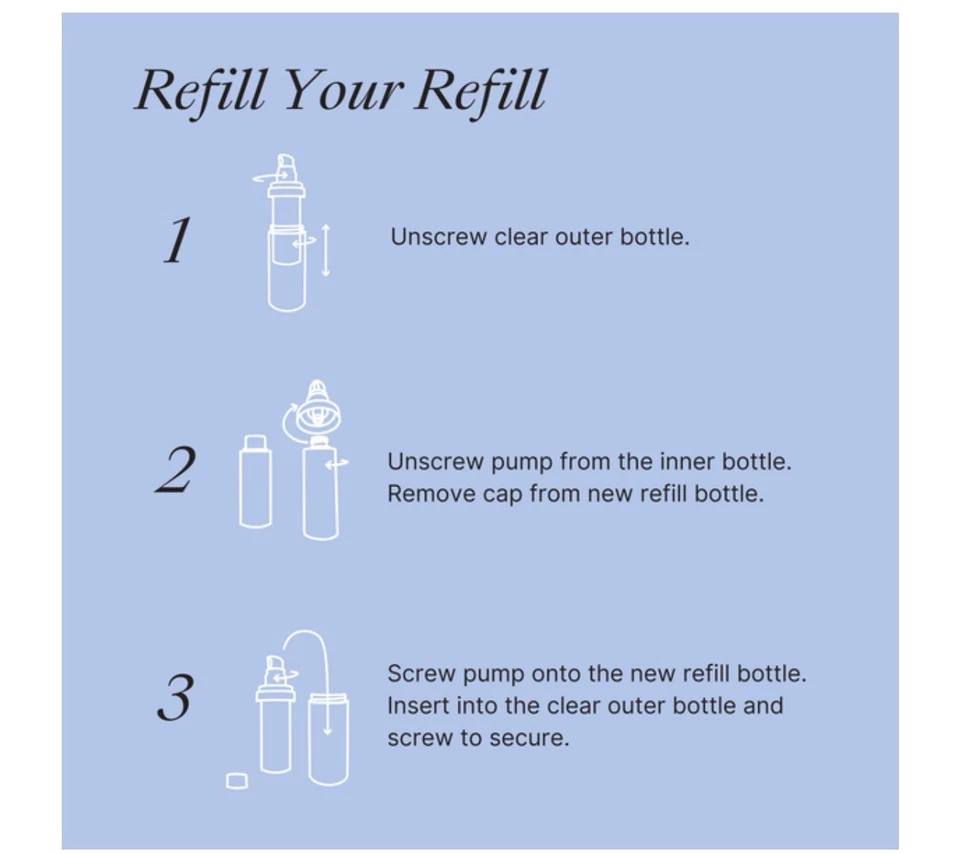 Refill Your Refill

1

Unscrew clear outer bottle.

2

Unscrew pump from the inner bottle.
Remove cap from new refill bottle.

3

Screw pump onto the new refill bottle.
Insert into the clear outer bottle and screw to secure.