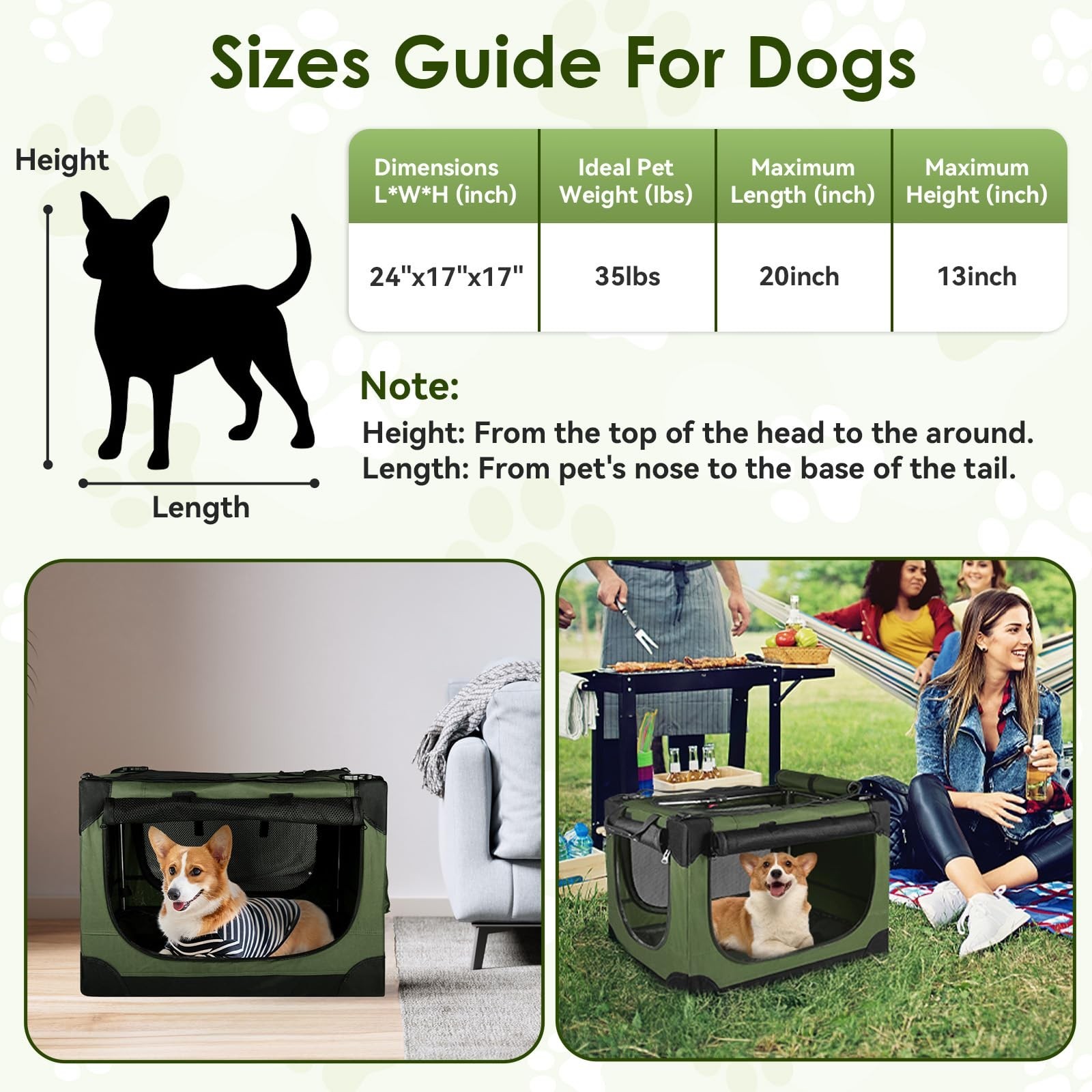 Sizes Guide For Dogs

Height

Length

| Dimensions L*W*H (inch) | Ideal Pet Weight (lbs) | Maximum Length (inch) | Maximum Height (inch) |
|---|---|---|---|
| 24"x17"x17" | 35lbs | 20inch | 13inch |

Note:
Height: From the top of the head to the around.
Length: From pet's nose to the base of the tail.