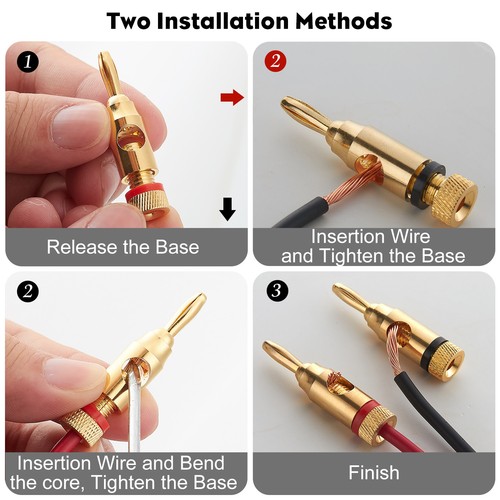 Two Installation Methods

1
Release the Base

2
Insertion Wire and Tighten the Base

2
Insertion Wire and Bend the core, Tighten the Base

3
Finish