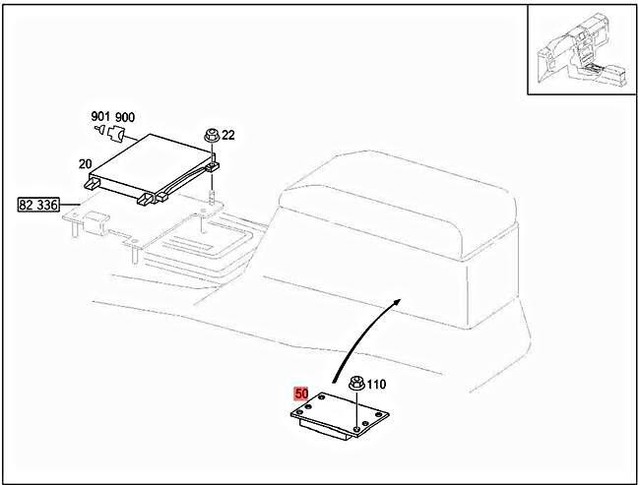 901 900
22
20
82 336
50
110