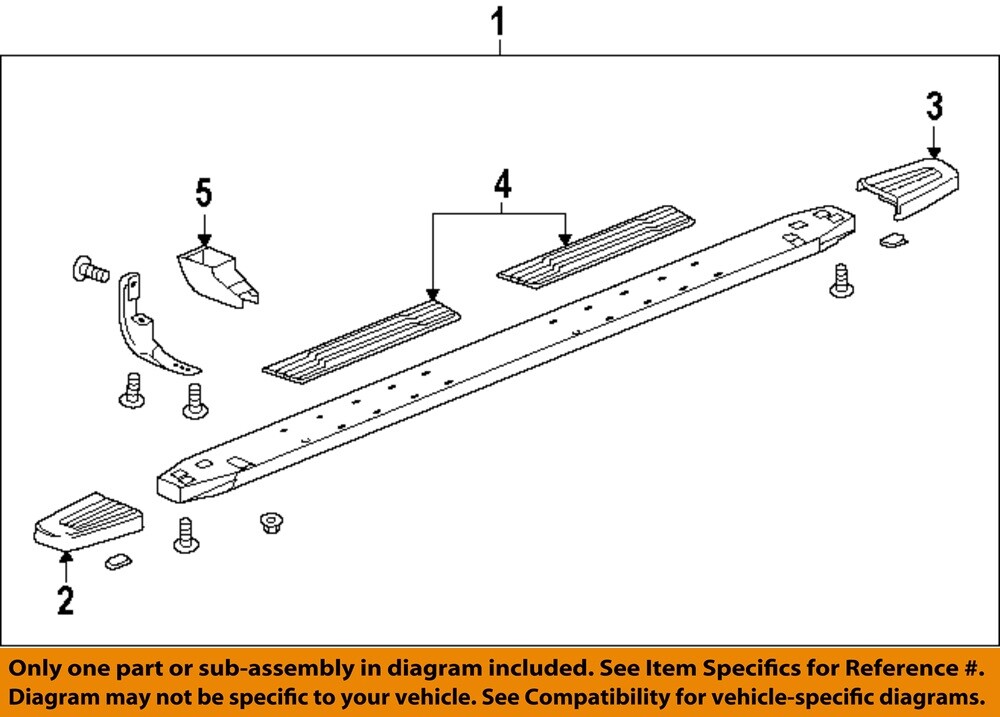 1

3

5

4

2

Only one part or sub-assembly in diagram included. See Item Specifics for Reference #. Diagram may not be specific to your vehicle. See Compatibility for vehicle-specific diagrams.