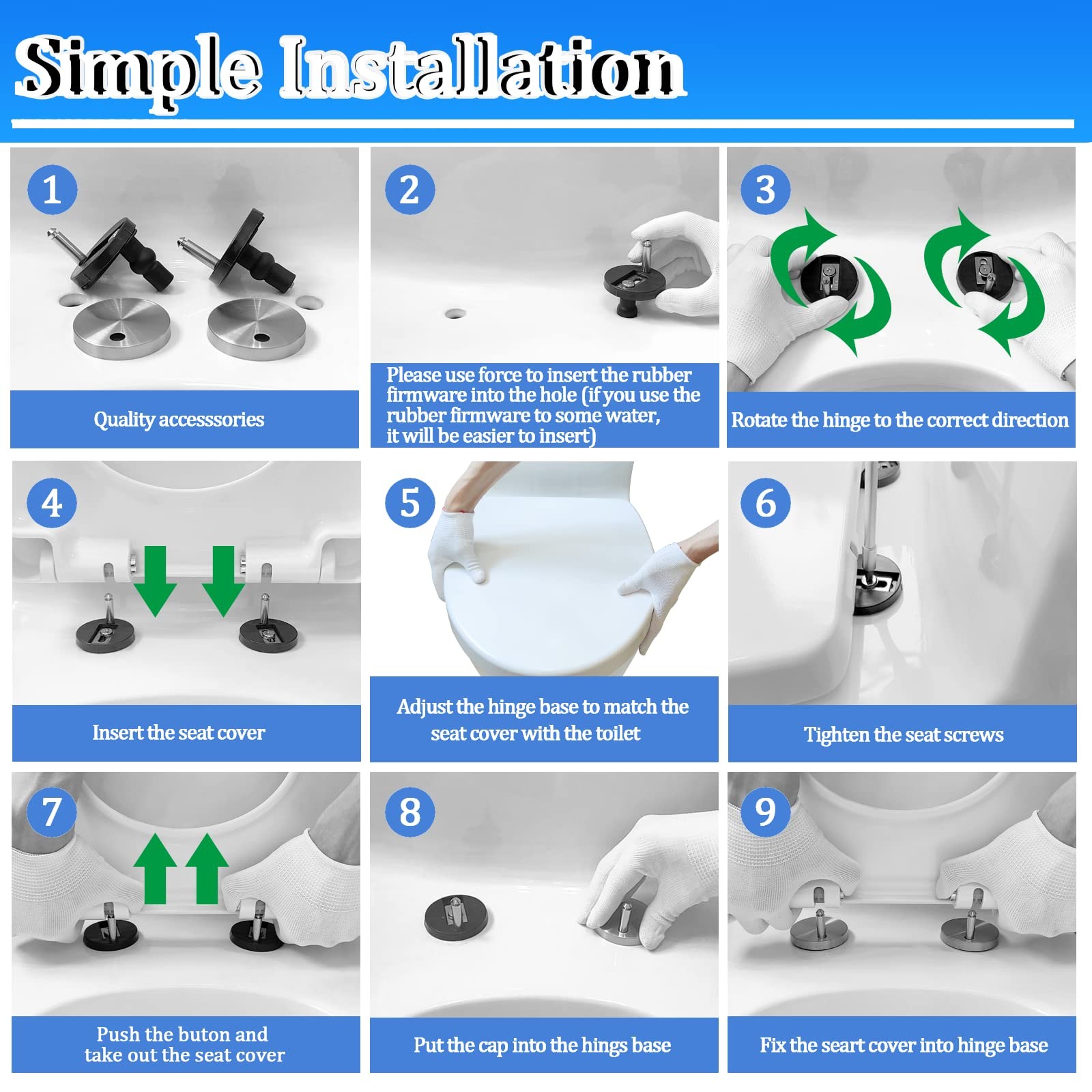 Simple Installation

1

Quality accesssories

2

Please use force to insert the rubber firmware into the hole (if you use the rubber firmware to some water, it will be easier to insert)

3

Rotate the hinge to the correct direction

4

Insert the seat cover

5

Adjust the hinge base to match the seat cover with the toilet

6

Tighten the seat screws

7

Push the buton and take out the seat cover

8

Put the cap into the hings base

9

Fix the seart cover into hinge base