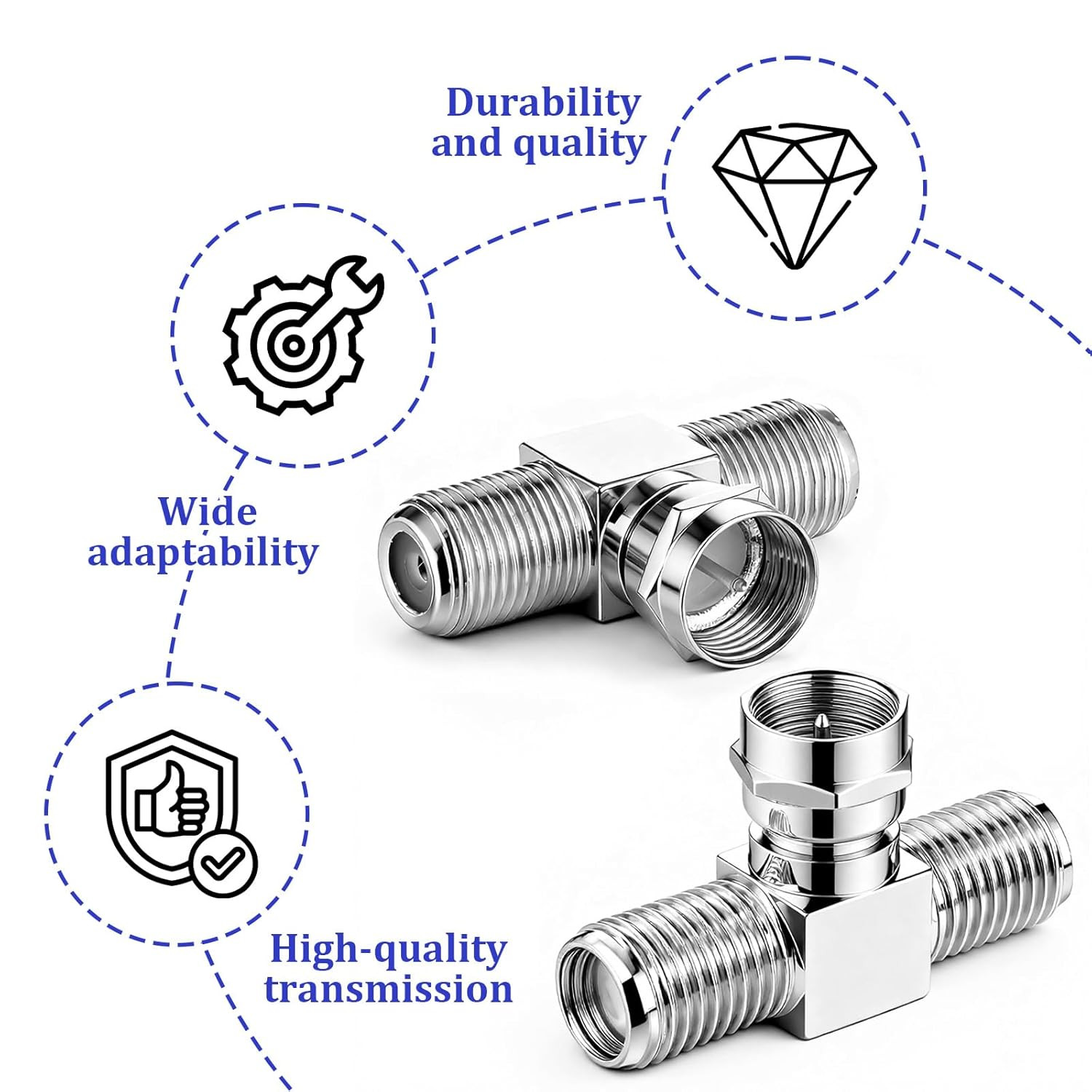 Durability and quality

Wide adaptability

High-quality transmission