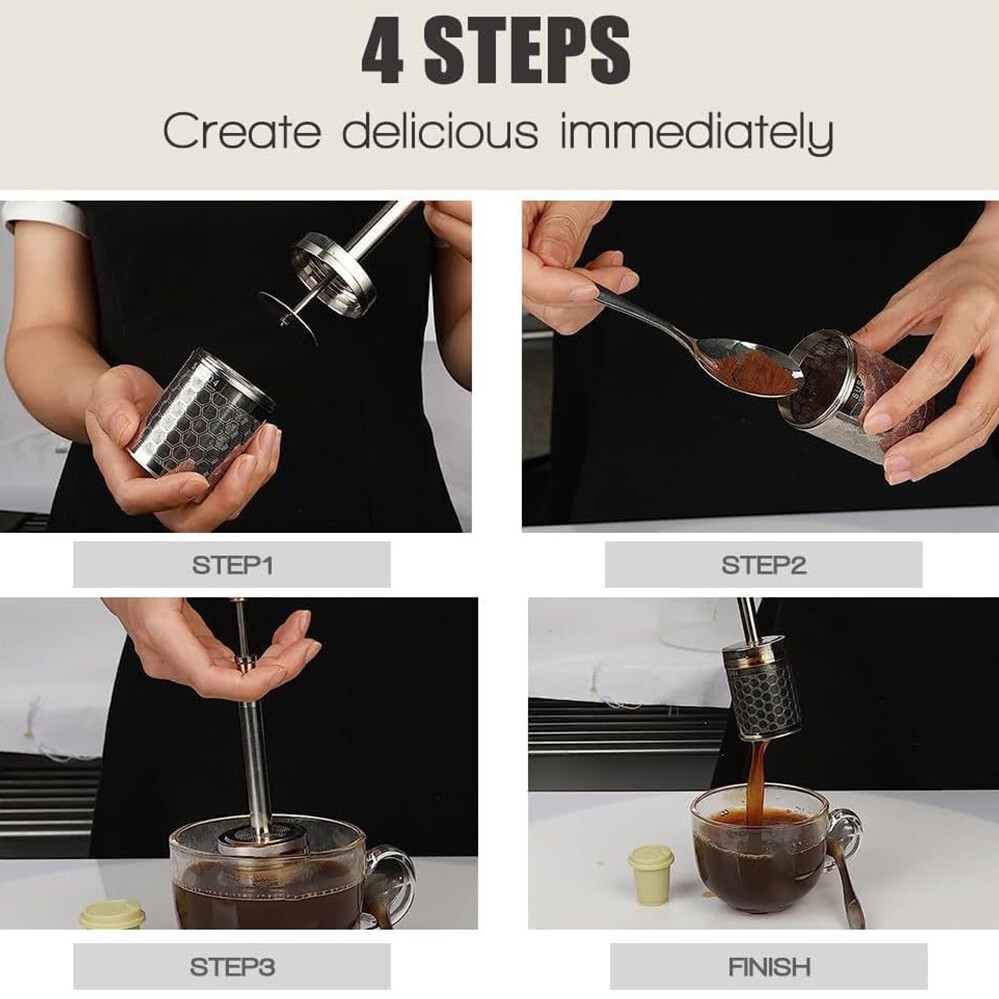 4 STEPS

Create delicious immediately

STEP1

STEP2

STEP3

FINISH