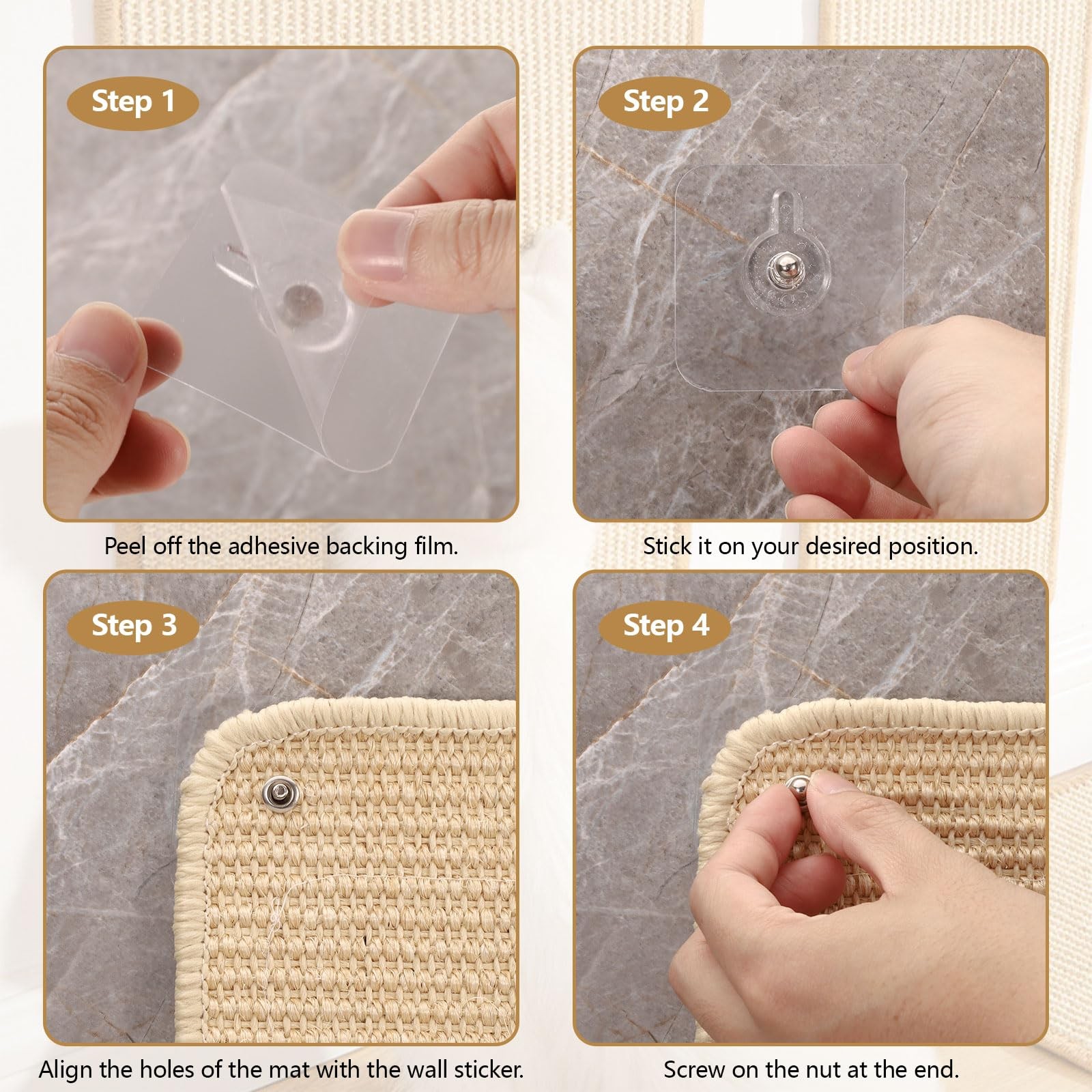 Step 1

Peel off the adhesive backing film.

Step 2

Stick it on your desired position.

Step 3

Align the holes of the mat with the wall sticker.

Step 4

Screw on the nut at the end.