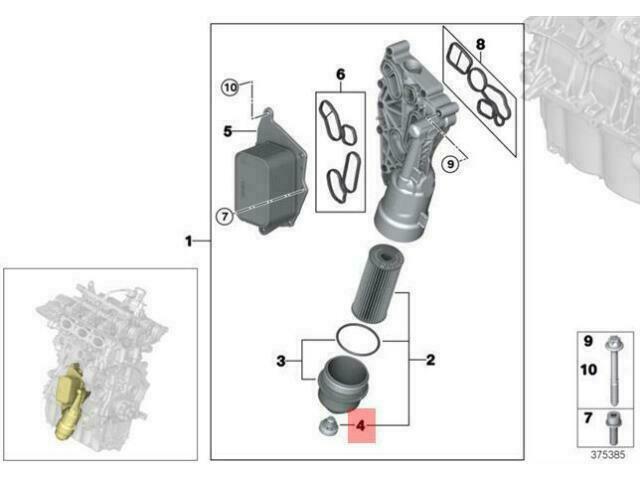 8
6
10
5
9
7
1
3
2
4
9
10
7
375385